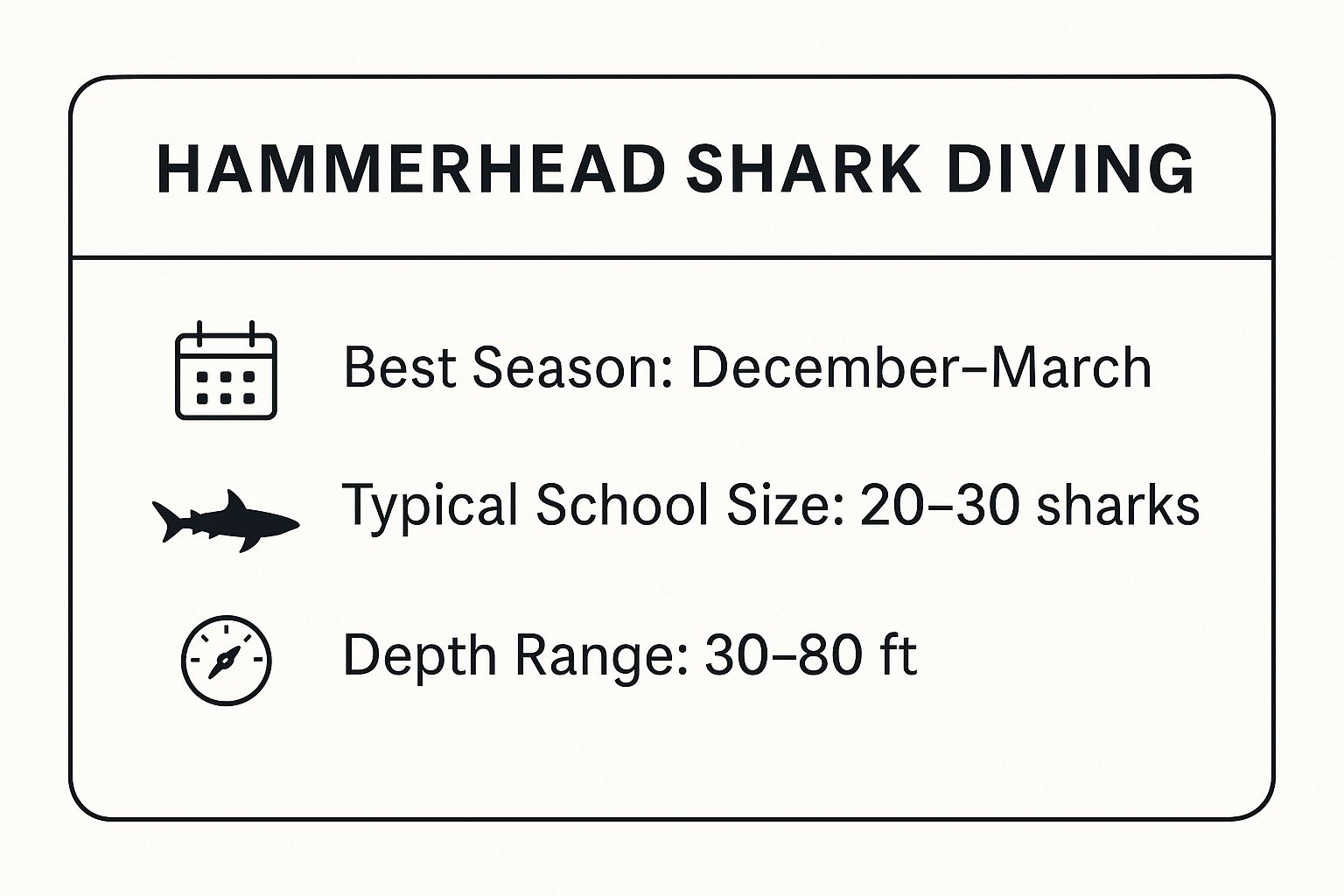 HAMMERHEAD SHARK DIVING

Best Season: December–March

Typical School Size: 20–30 sharks

Depth Range: 30–80 ft