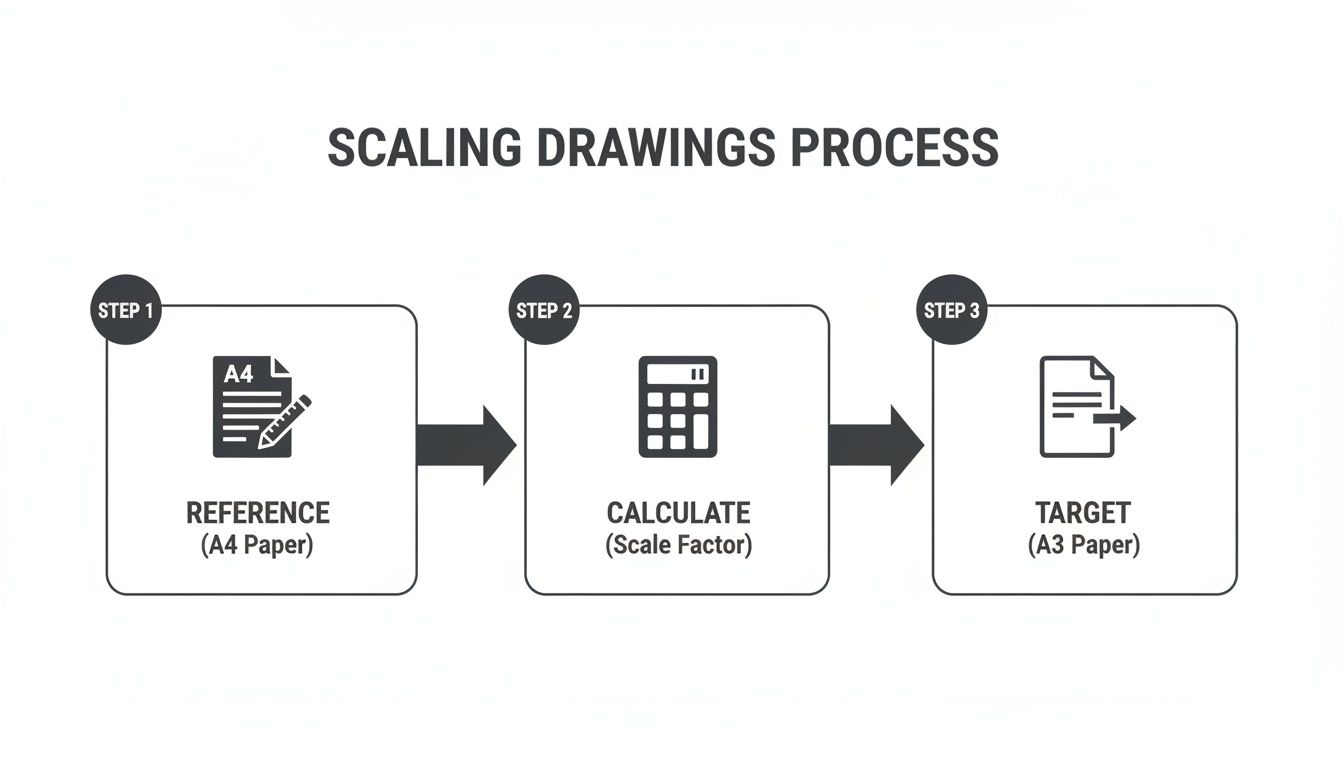 SCALING DRAWINGS PROCESS

STEP 1

A4

REFERENCE
(A4 Paper)

STEP 2

CALCULATE
(Scale Factor)

STEP 3

TARGET
(A3 Paper)