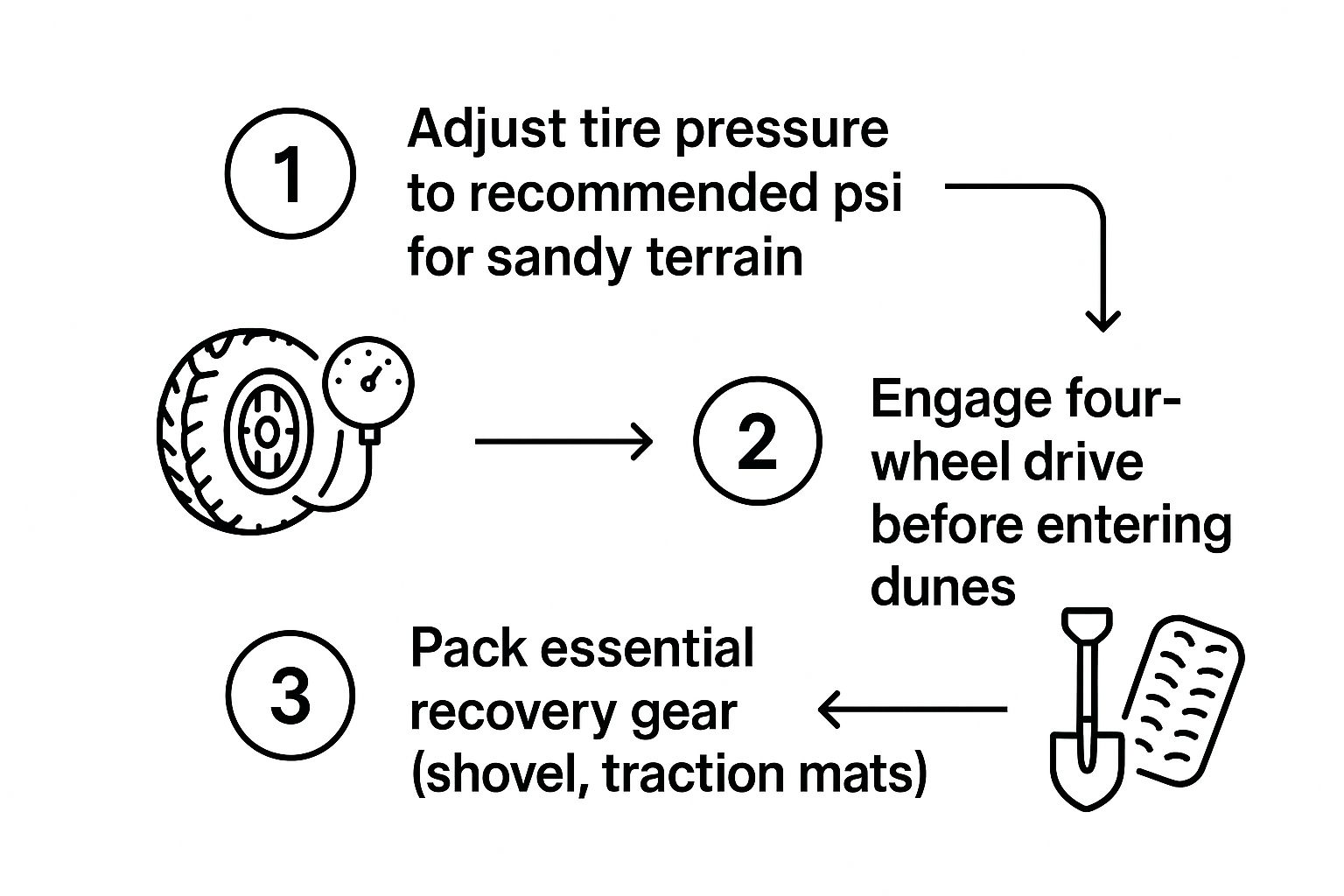 1

Adjust tire pressure to recommended psi for sandy terrain

2

Engage four-wheel drive before entering dunes

3

Pack essential recovery gear (shovel, traction mats)