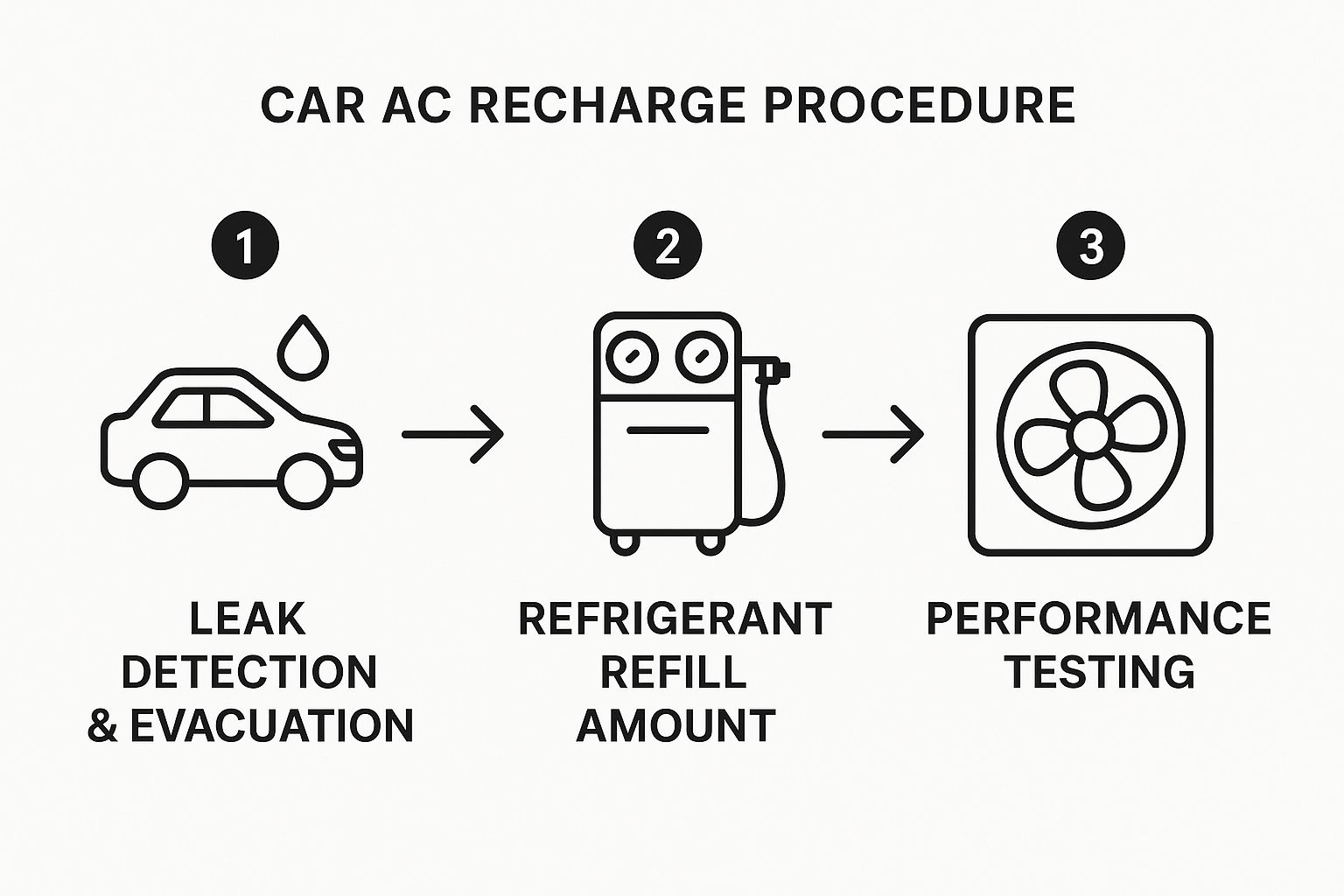 CAR AC RECHARGE PROCEDURE

1

LEAK DETECTION & EVACUATION

2

REFRIGERANT REFILL AMOUNT

3

PERFORMANCE TESTING