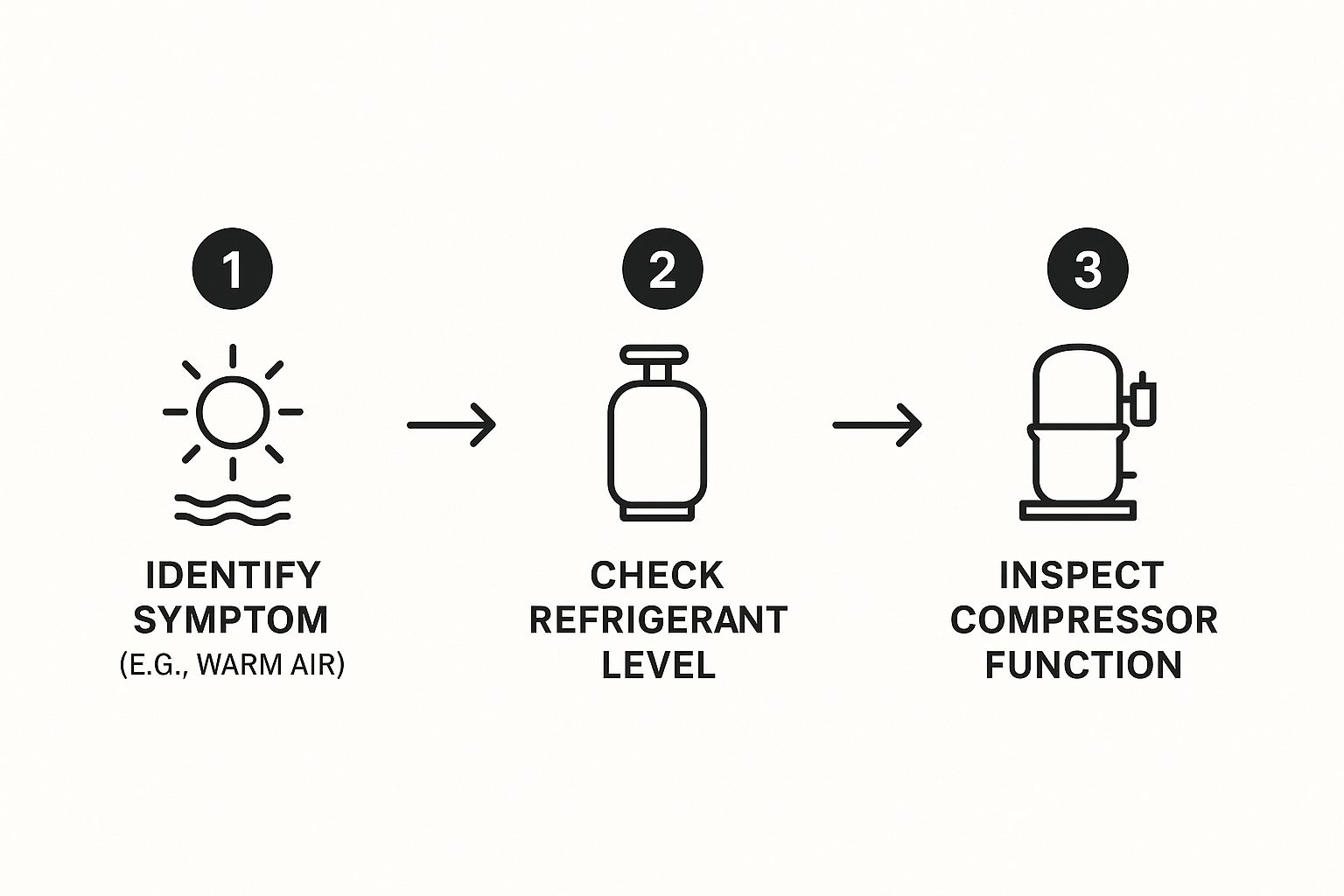 1

IDENTIFY SYMPTOM
(E.G., WARM AIR)

2

CHECK REFRIGERANT LEVEL

3

INSPECT COMPRESSOR FUNCTION