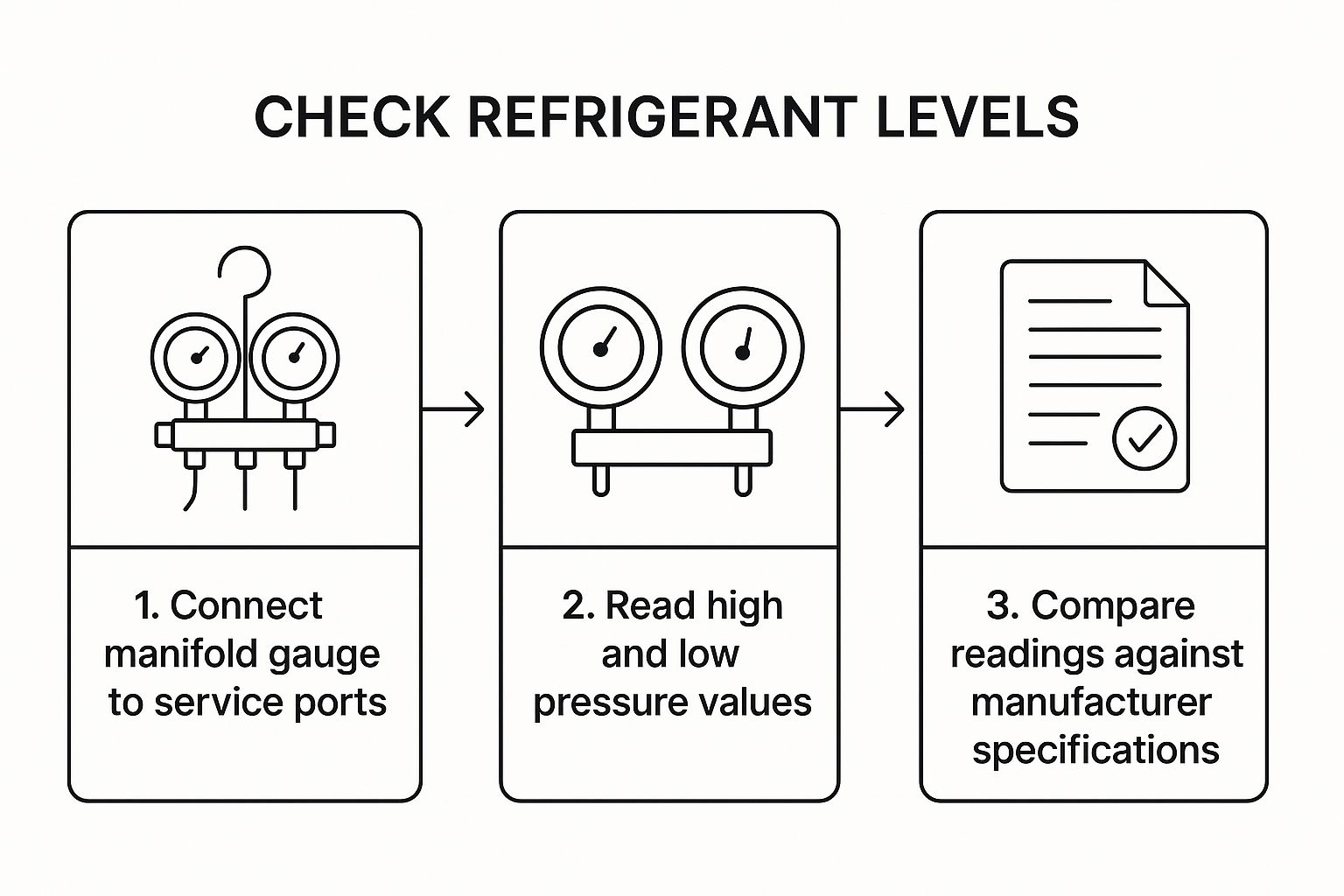 CHECK REFRIGERANT LEVELS

1. Connect manifold gauge to service ports

2. Read high and low pressure values

3. Compare readings against manufacturer specifications