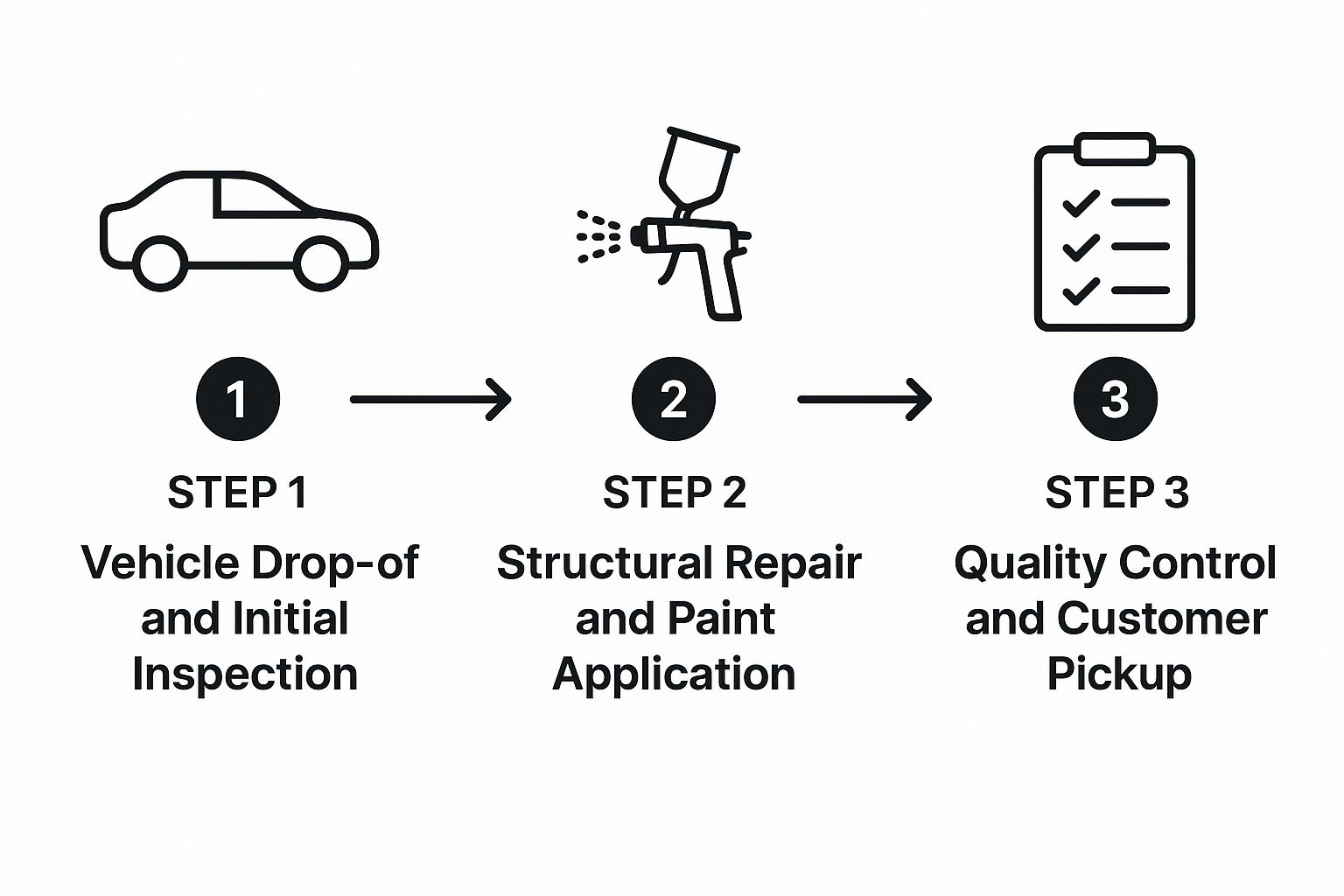 1

STEP 1

Vehicle Drop-of and Initial Inspection

2

STEP 2

Structural Repair and Paint Application

3

STEP 3

Quality Control and Customer Pickup