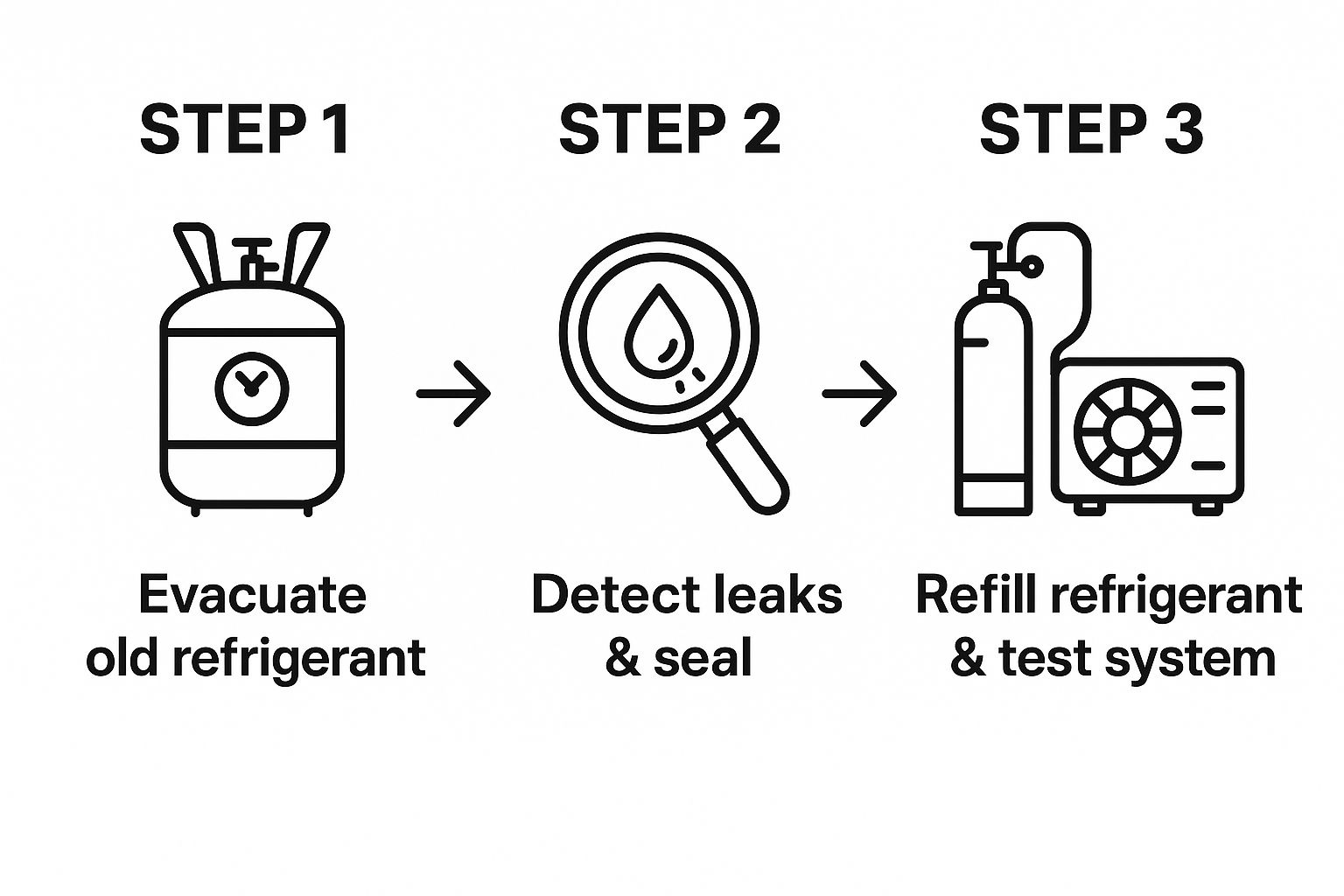 STEP 1

Evacuate old refrigerant

STEP 2

Detect leaks & seal

STEP 3

Refill refrigerant & test system