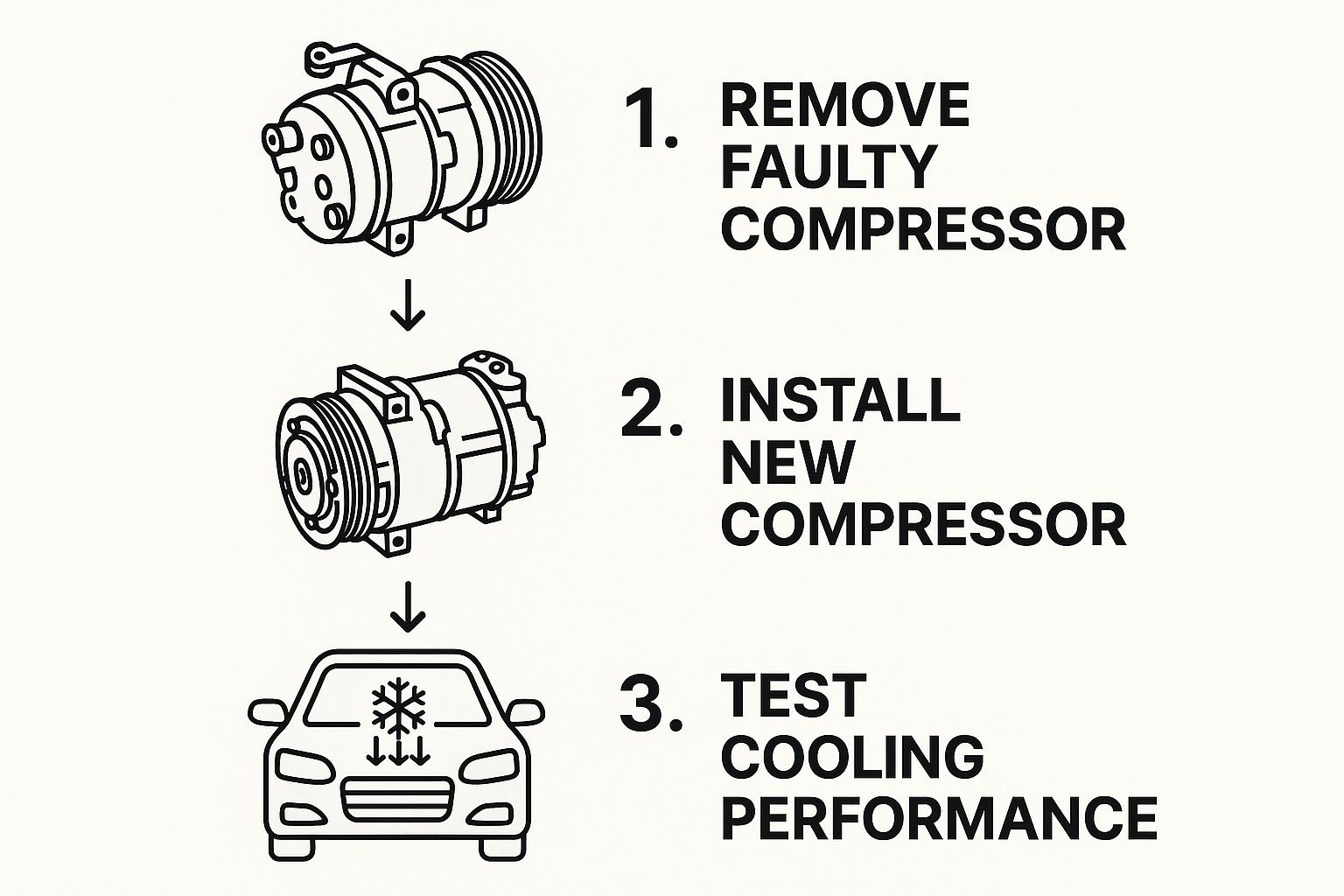 1. REMOVE FAULTY COMPRESSOR

2. INSTALL NEW COMPRESSOR

3. TEST COOLING PERFORMANCE