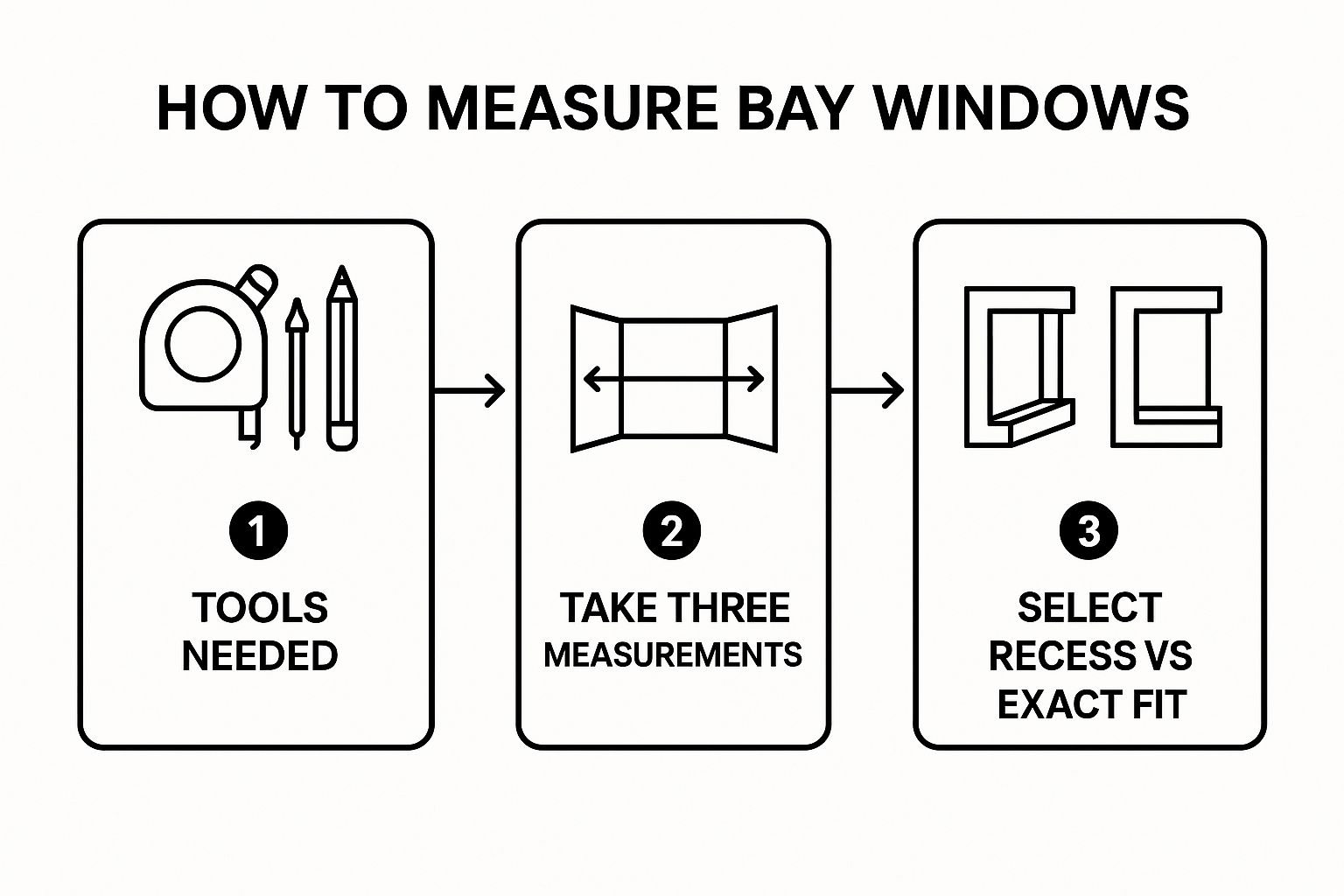 HOW TO MEASURE BAY WINDOWS

1
TOOLS NEEDED

2
TAKE THREE MEASUREMENTS

3
SELECT RECESS VS EXACT FIT