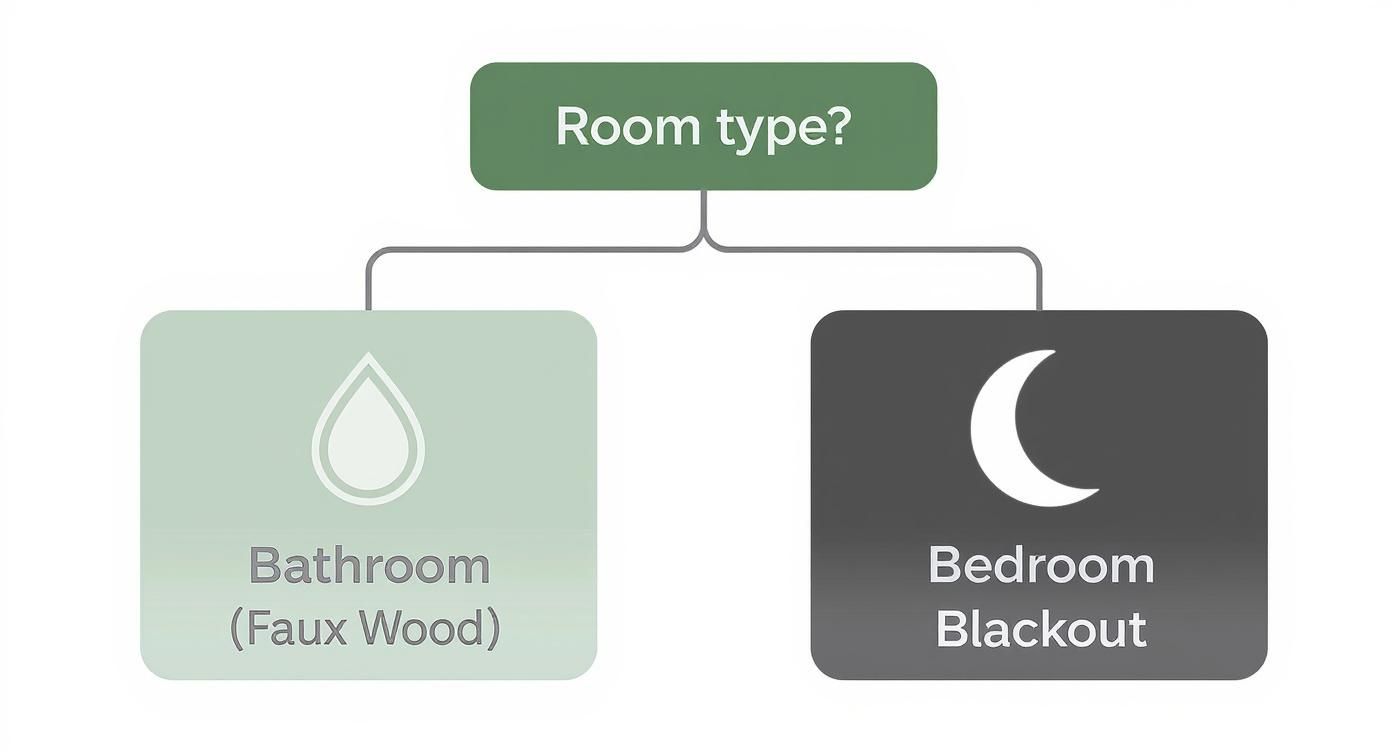 Room type?

Bathroom
(Faux Wood)

Bedroom
Blackout