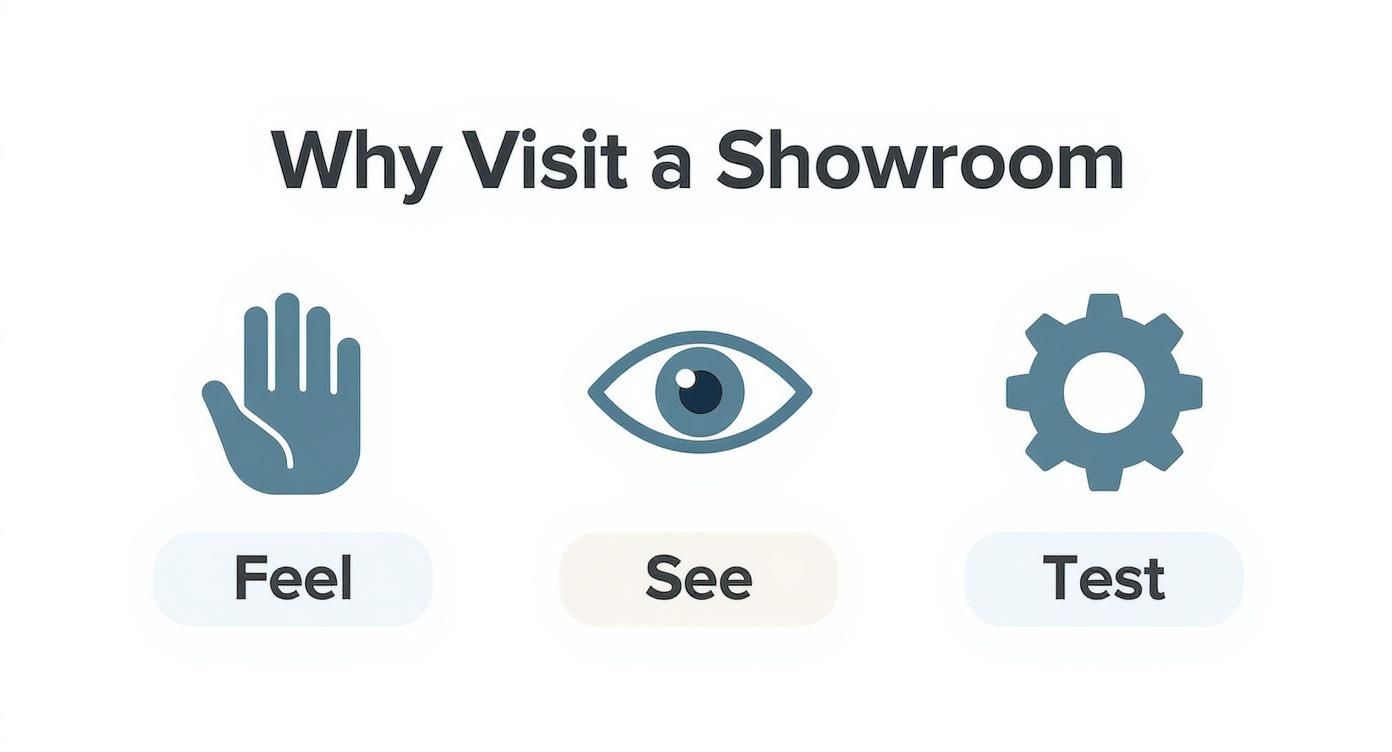 Why Visit a Showroom

Feel

See

Test