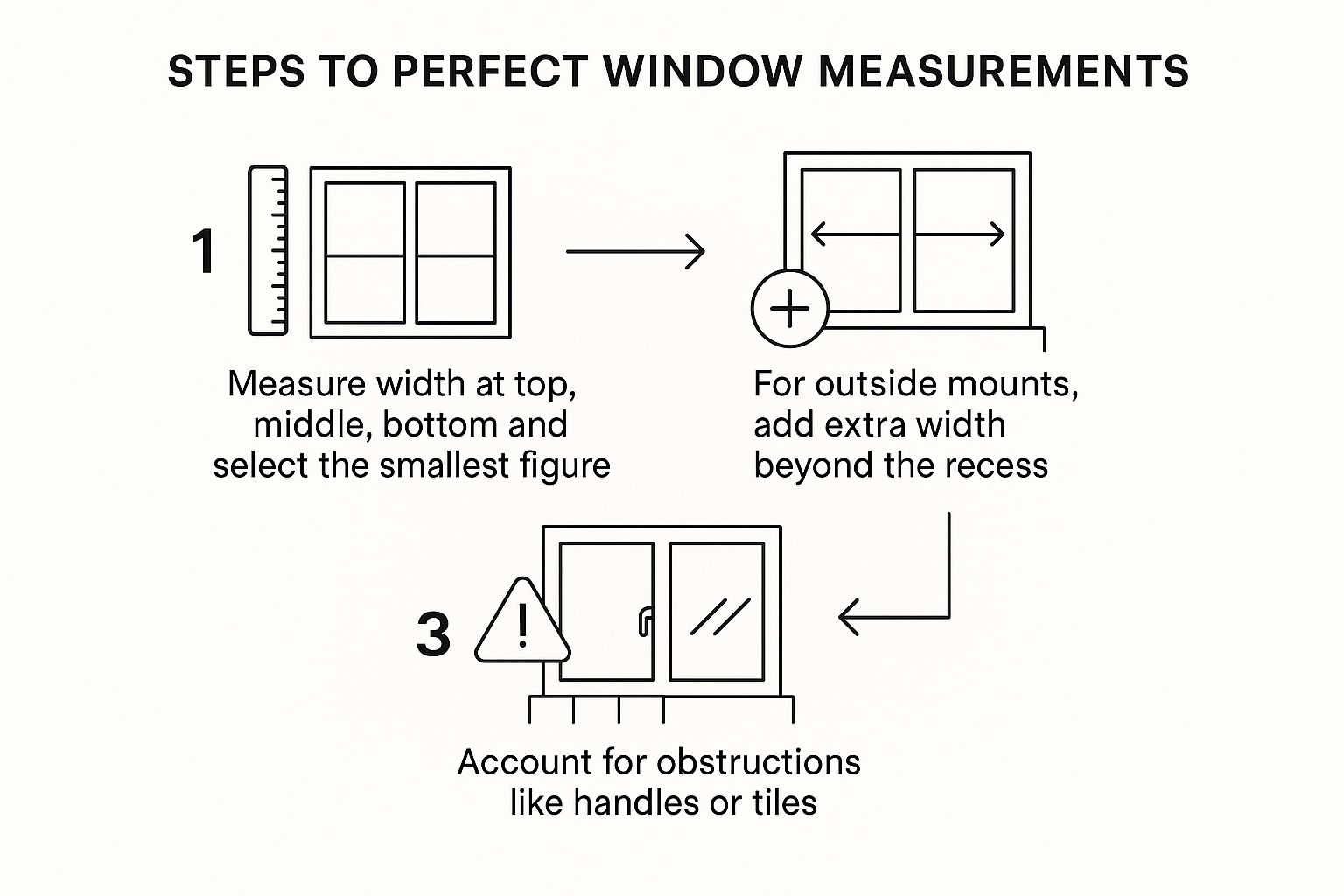 STEPS TO PERFECT WINDOW MEASUREMENTS

1

Measure width at top, middle, bottom and select the smallest figure

For outside mounts, add extra width beyond the recess

3

Account for obstructions like handles or tiles