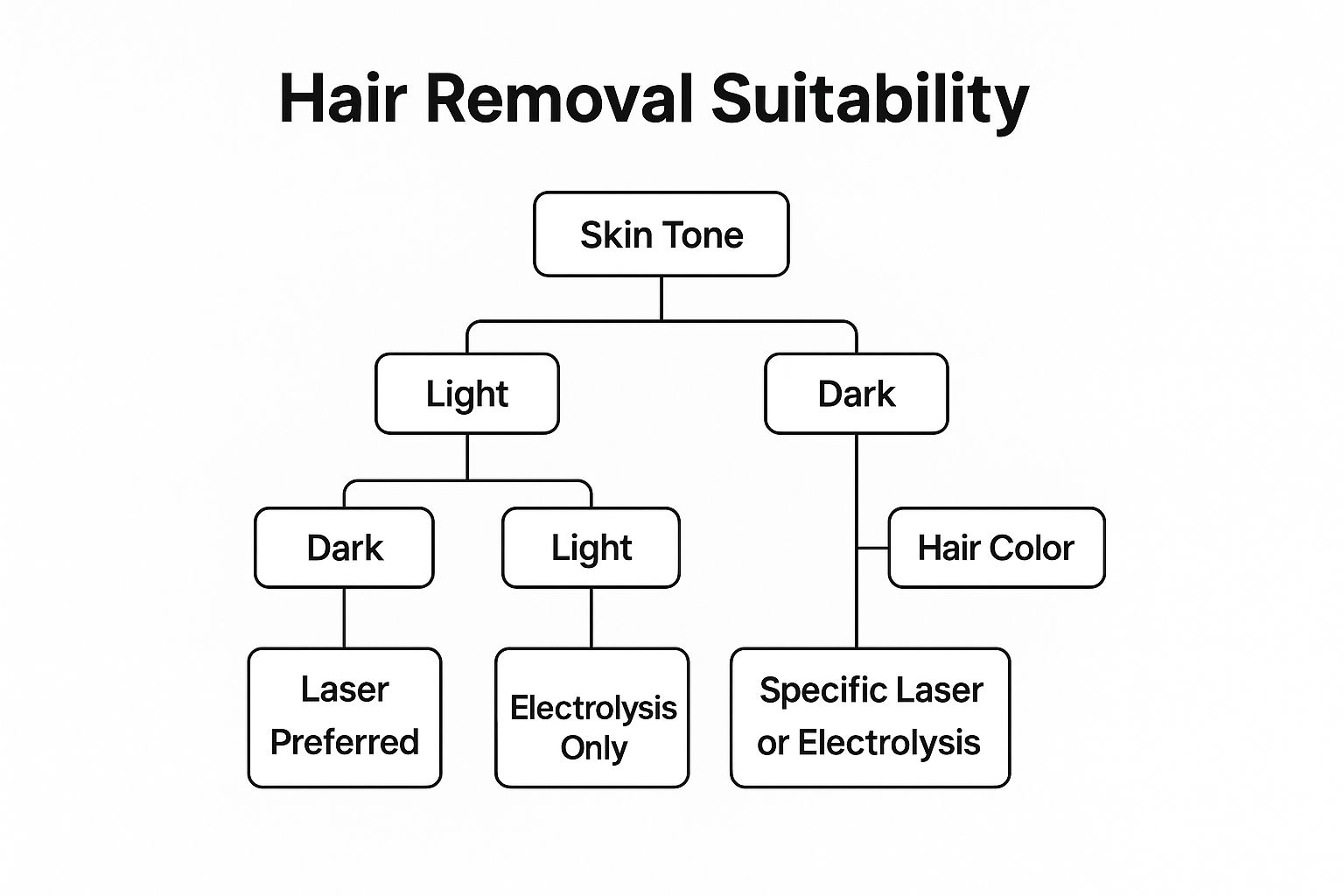 Hair Removal Suitability

Skin Tone

Light

Dark

Dark

Light

Hair Color

Laser Preferred

Electrolysis Only

Specific Laser or Electrolysis