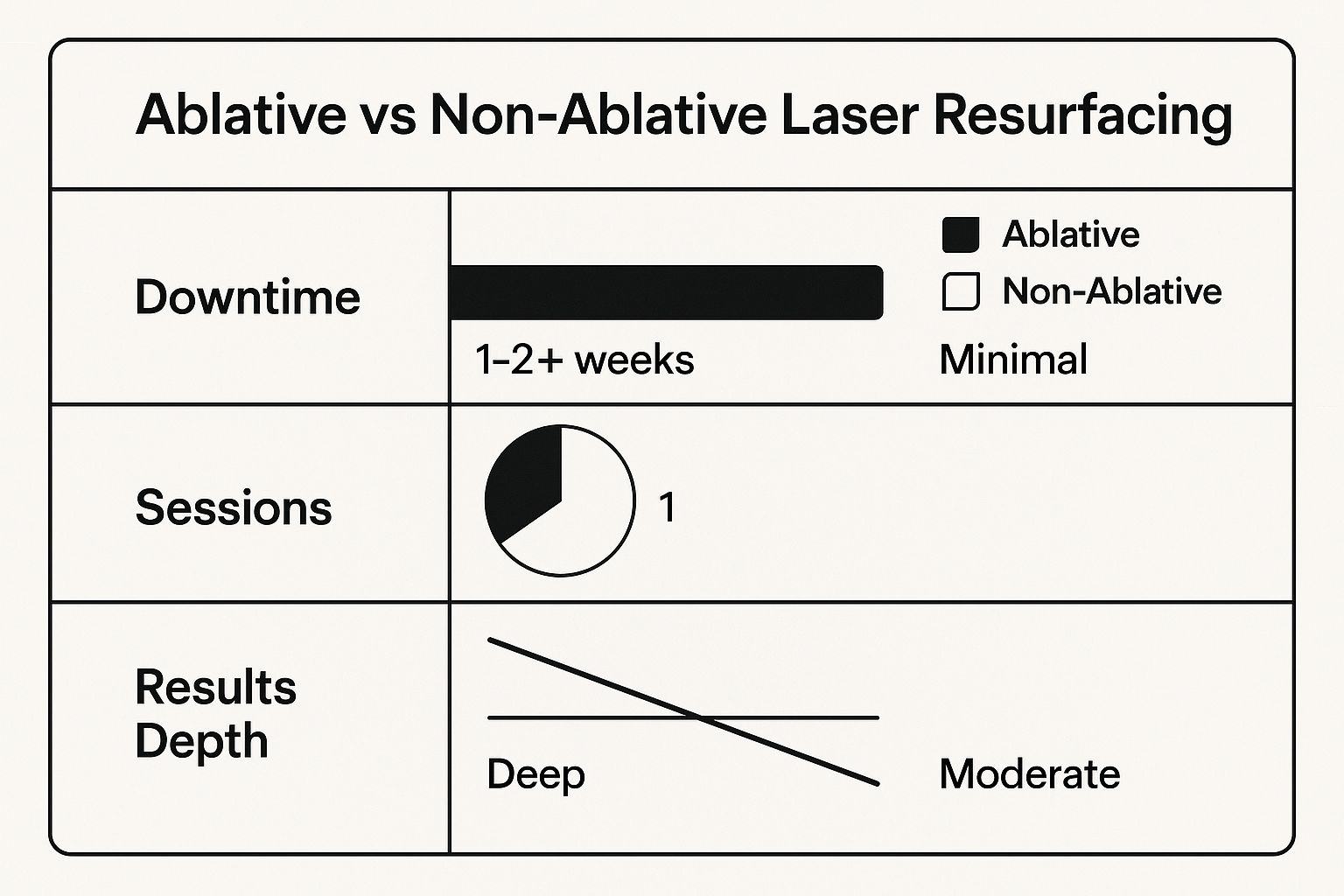 Ablative vs Non-Ablative Laser Resurfacing

Downtime

Ablative
Non-Ablative

1–2+ weeks
Minimal

Sessions

1

Results Depth

Deep
Moderate