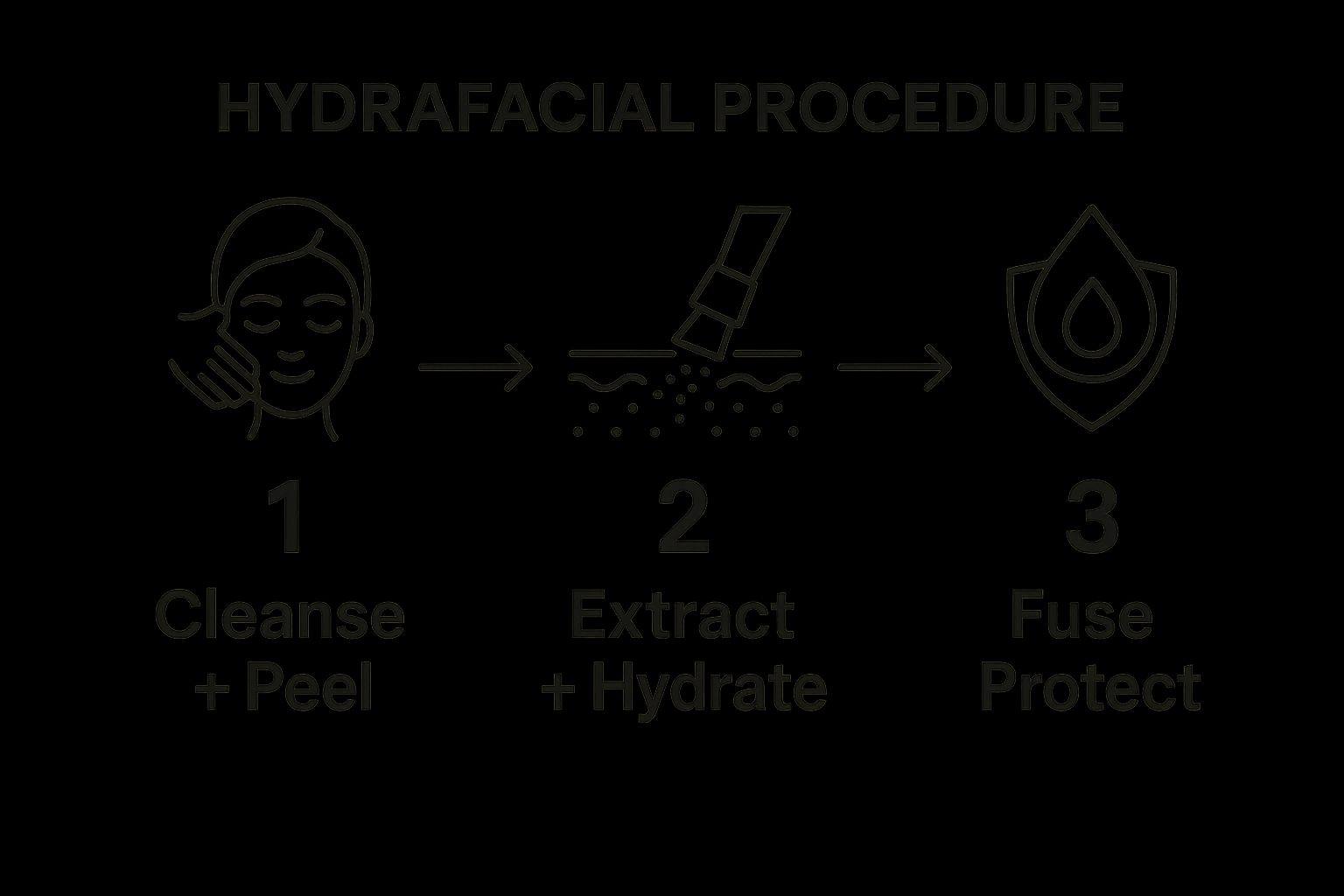 HYDRAFACIAL PROCEDURE

1
Cleanse
+ Peel

2
Extract
+ Hydrate

3
Fuse
Protect