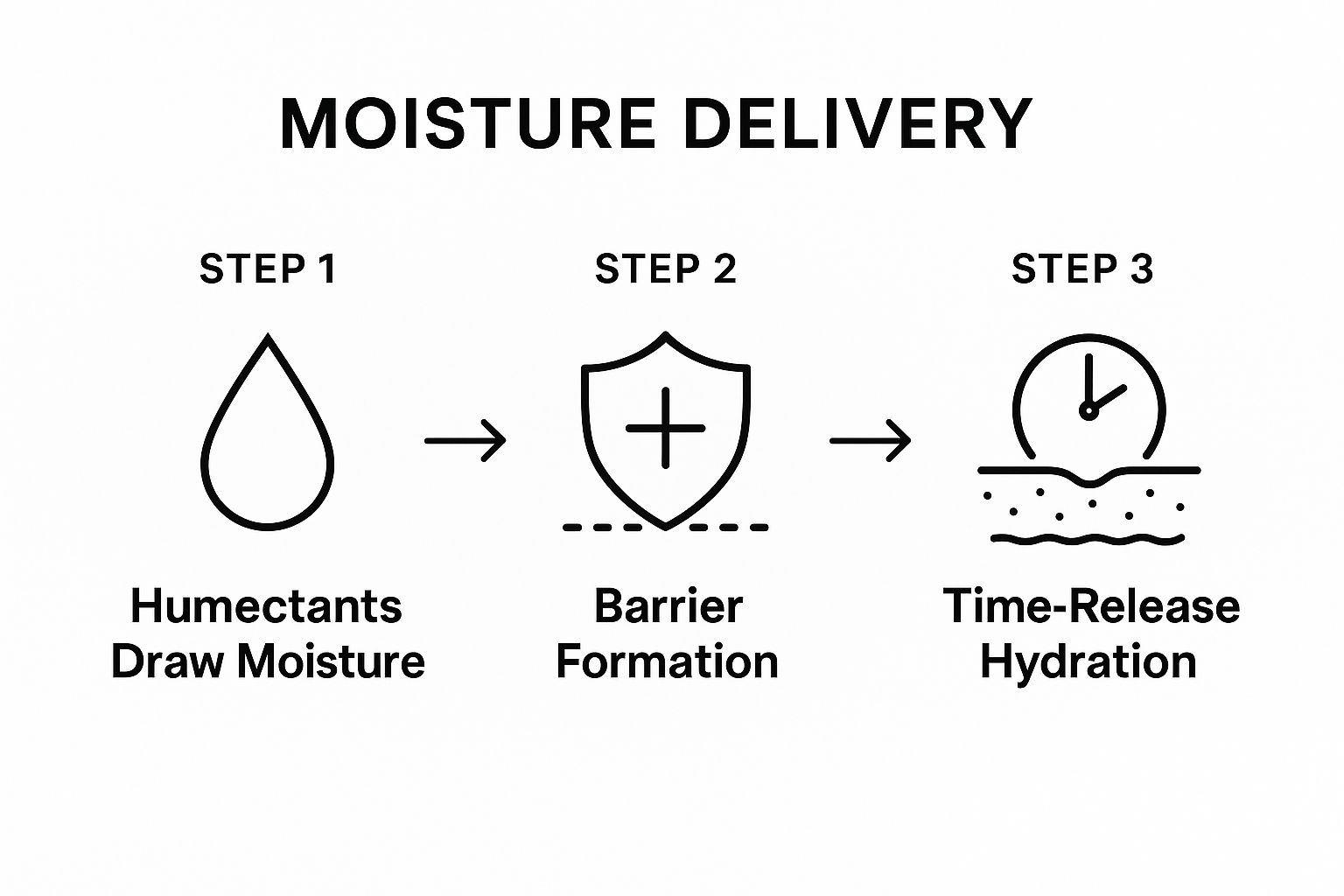 MOISTURE DELIVERY

STEP 1

Humectants
Draw Moisture

STEP 2

Barrier
Formation

STEP 3

Time-Release
Hydration