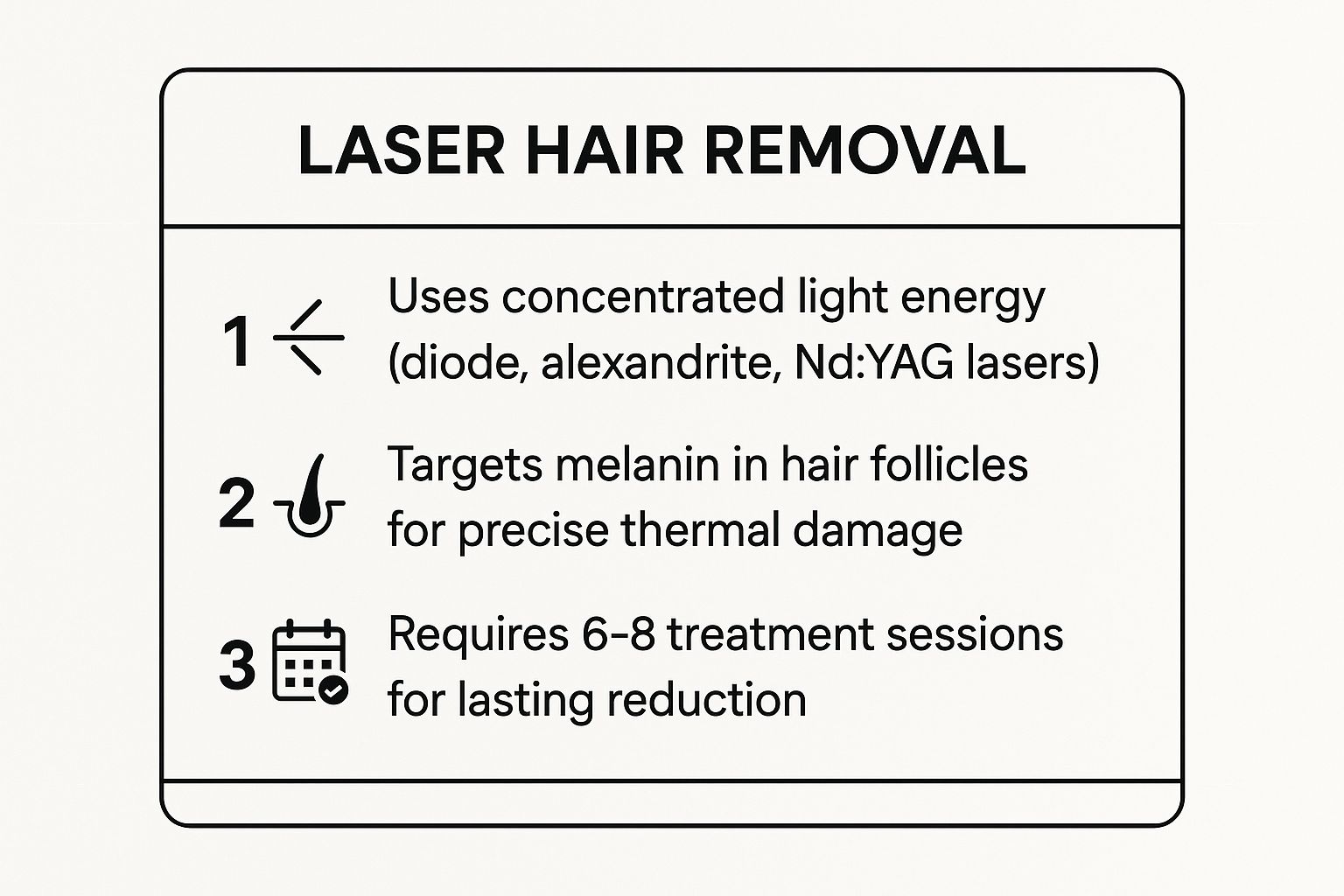 LASER HAIR REMOVAL

1 Uses concentrated light energy (diode, alexandrite, Nd:YAG lasers)

2 Targets melanin in hair follicles for precise thermal damage

3 Requires 6–8 treatment sessions for lasting reduction