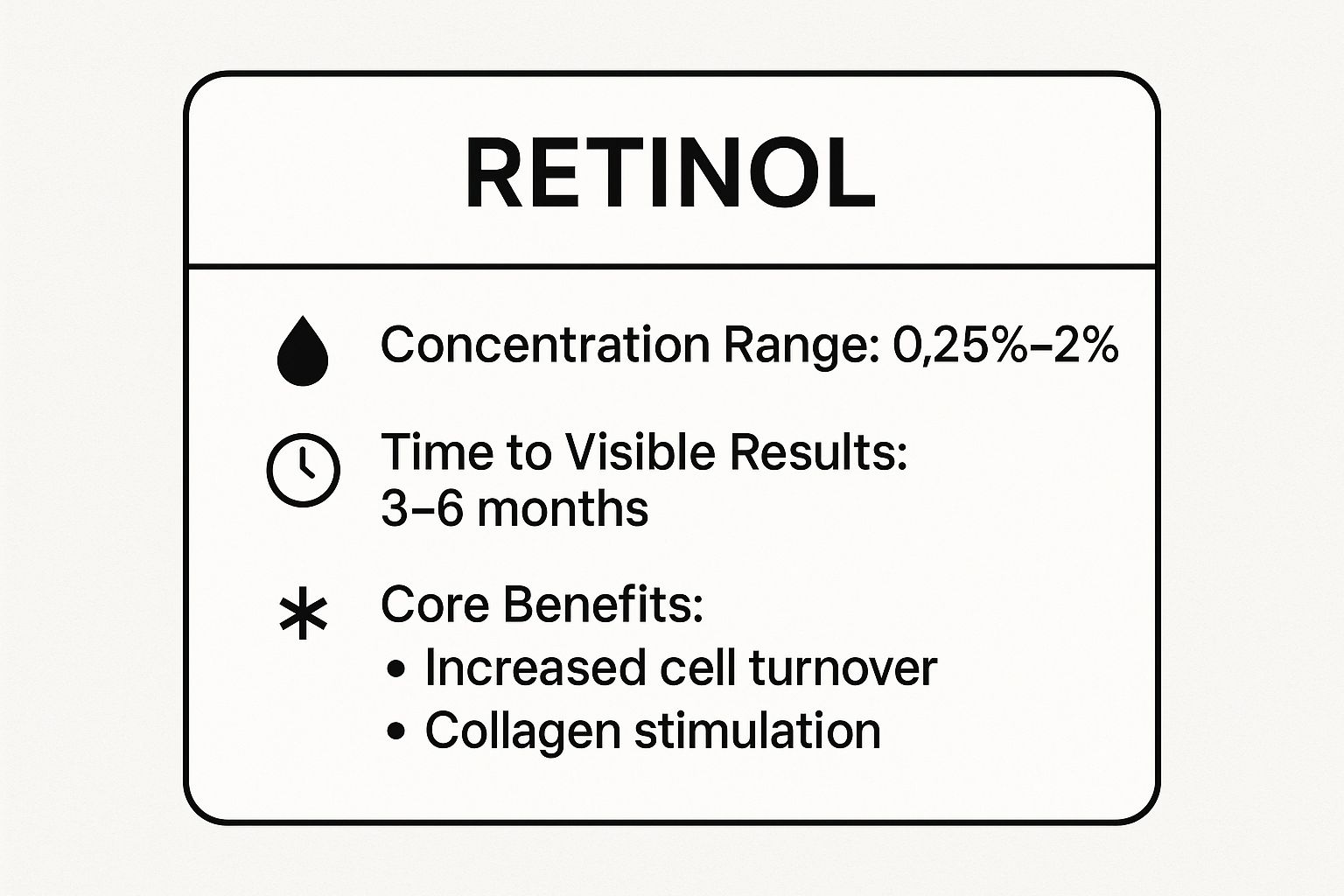 RETINOL

Concentration Range: 0,25%–2%

Time to Visible Results: 3–6 months

Core Benefits:
• Increased cell turnover
• Collagen stimulation