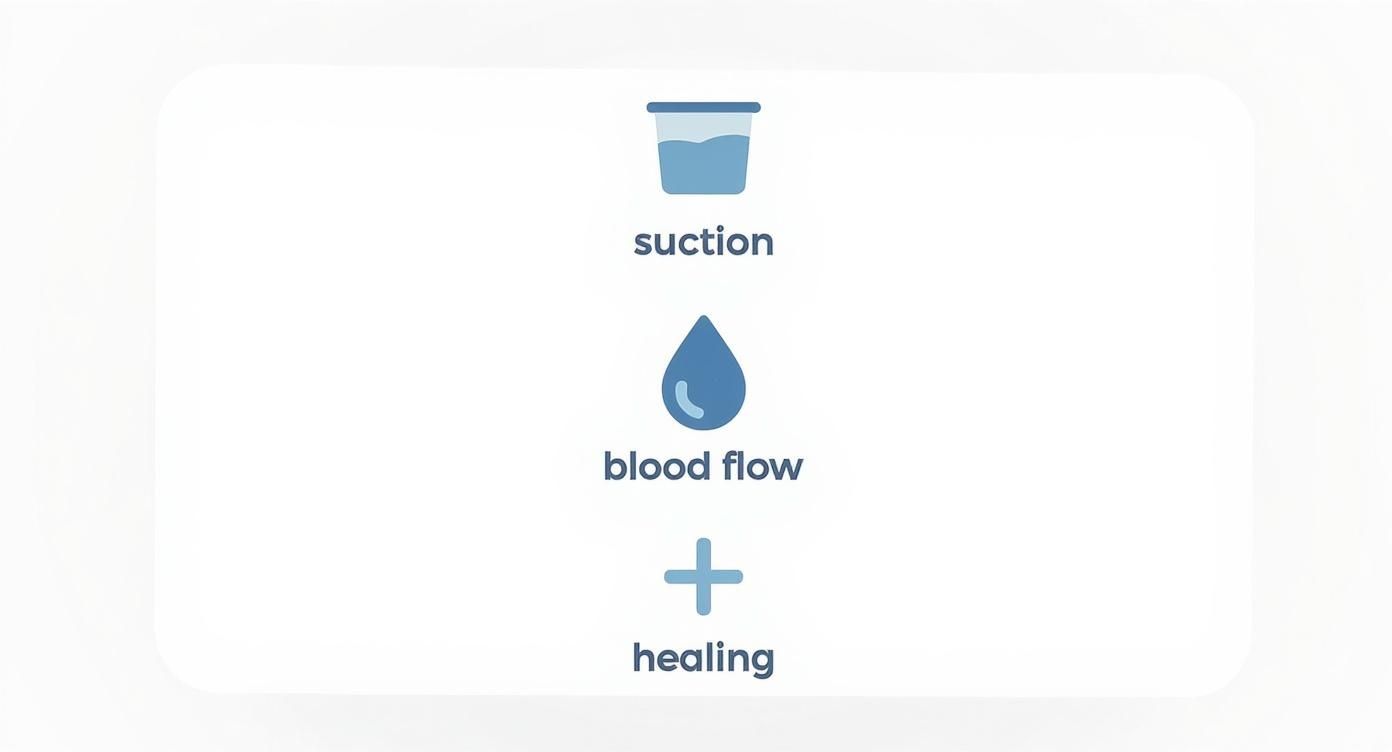 suction

blood flow

healing