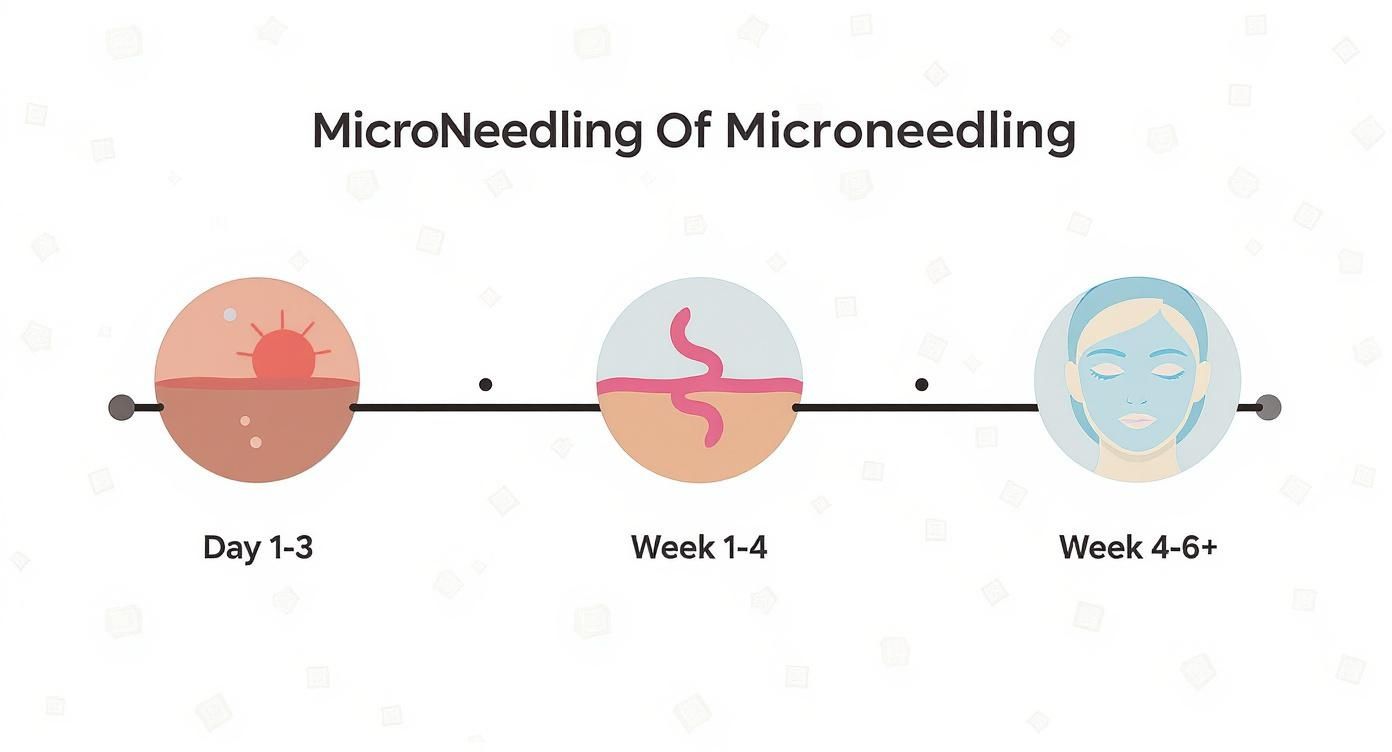 MicroNeedling Of Microneedling

Day 1-3

Week 1-4

Week 4-6+