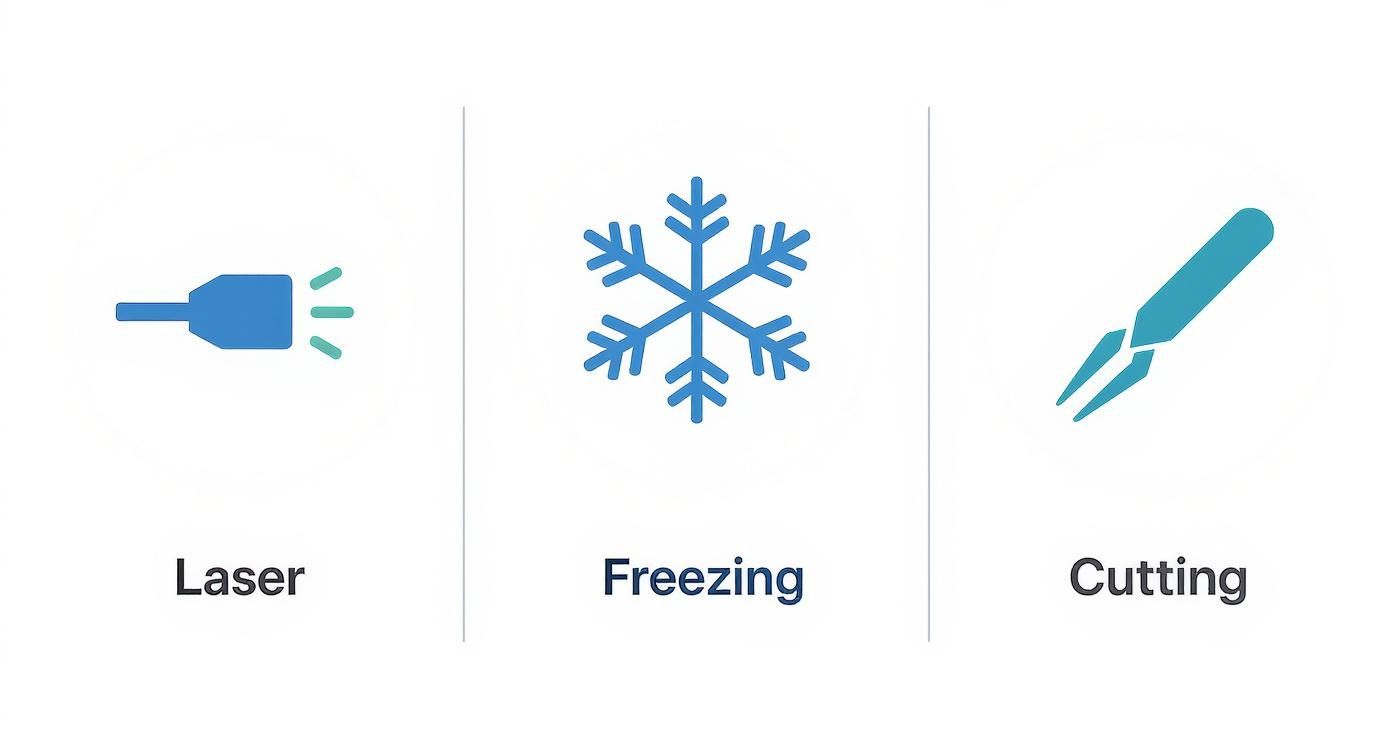 Laser

Freezing

Cutting