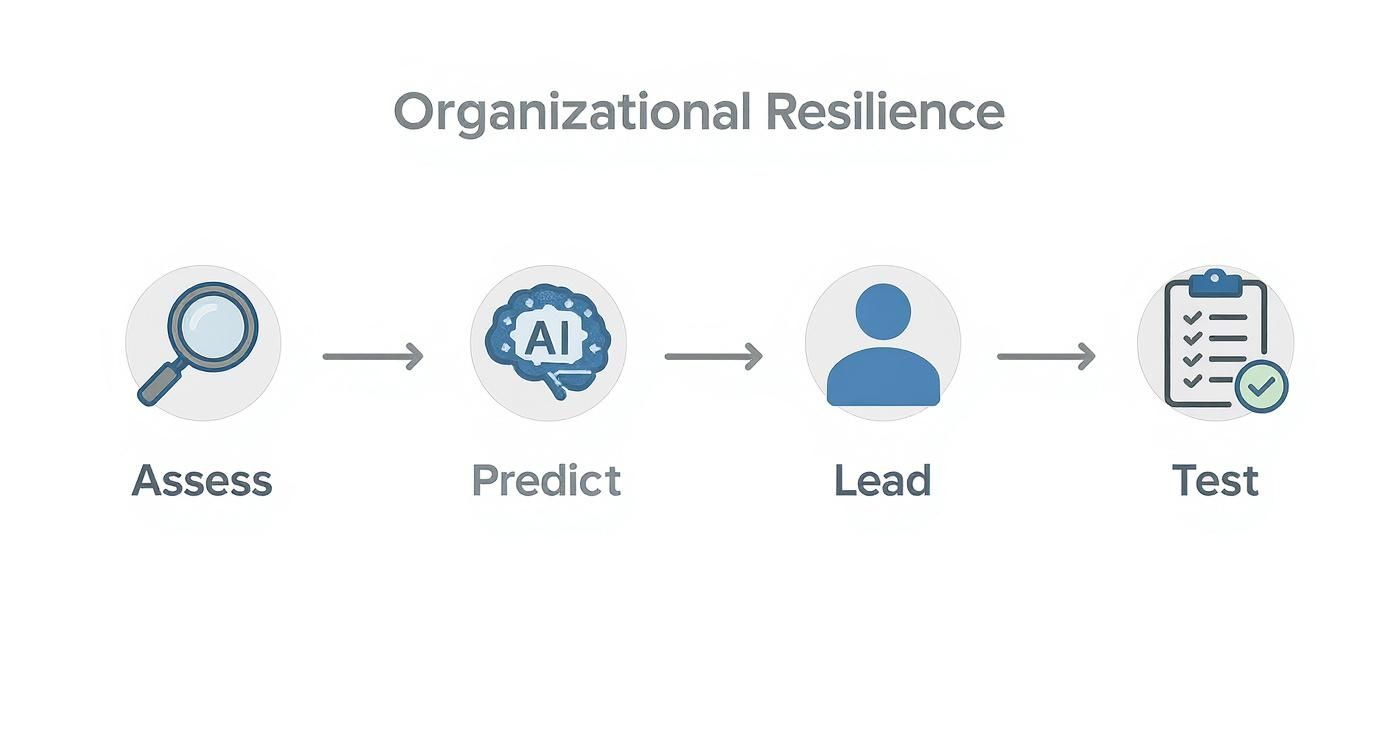 Organizational Resilience

AI

Assess

Predict

Lead

Test