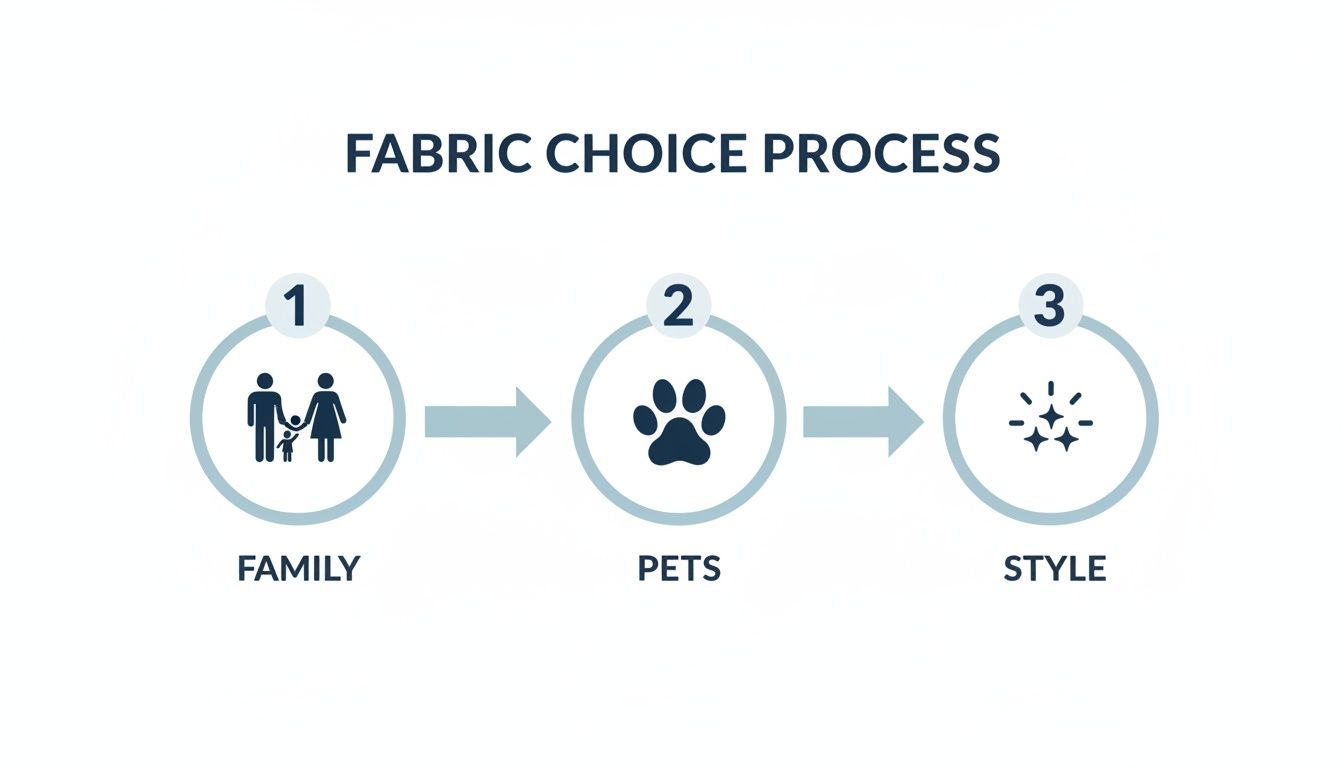 FABRIC CHOICE PROCESS

1

FAMILY

2

PETS

3

STYLE