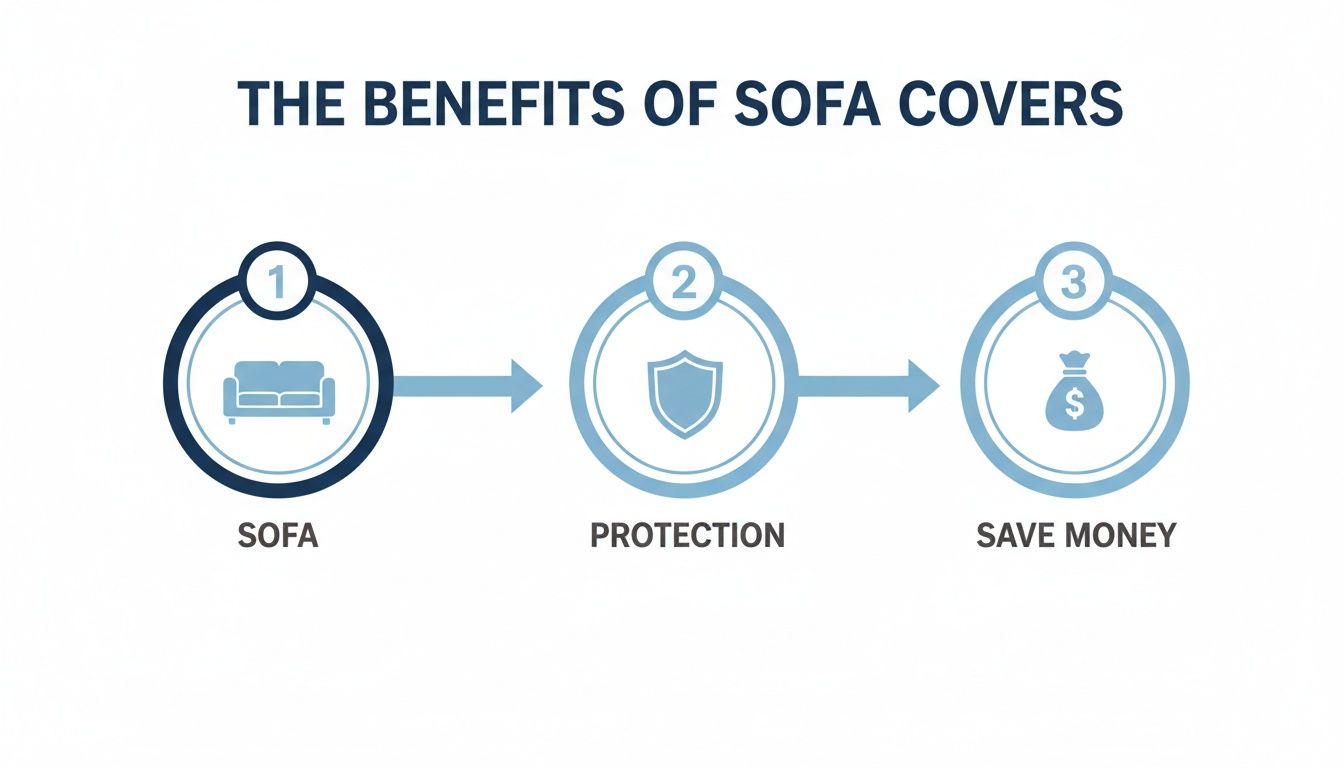 THE BENEFITS OF SOFA COVERS

1

SOFA

2

PROTECTION

3

$

SAVE MONEY