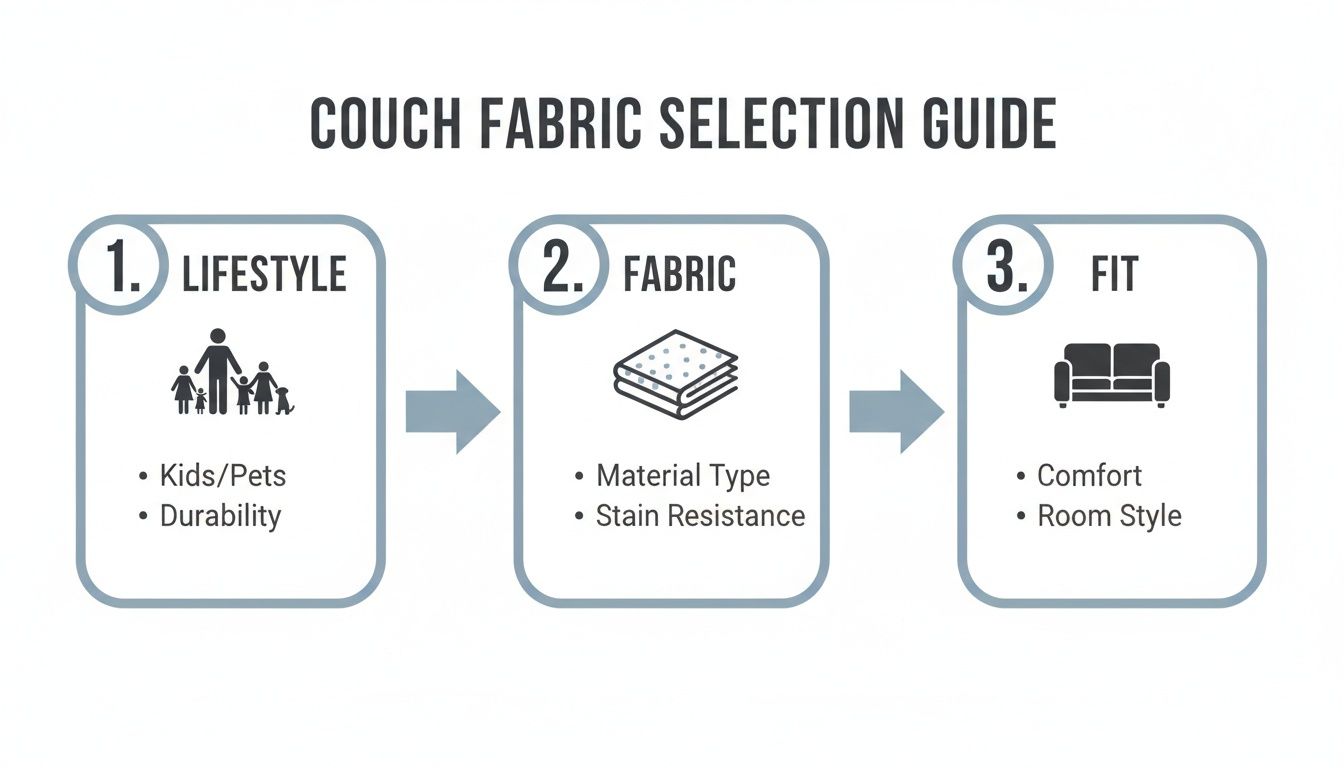 COUCH FABRIC SELECTION GUIDE

1. LIFESTYLE

• Kids/Pets
• Durability

2. FABRIC

• Material Type
• Stain Resistance

3. FIT

• Comfort
• Room Style