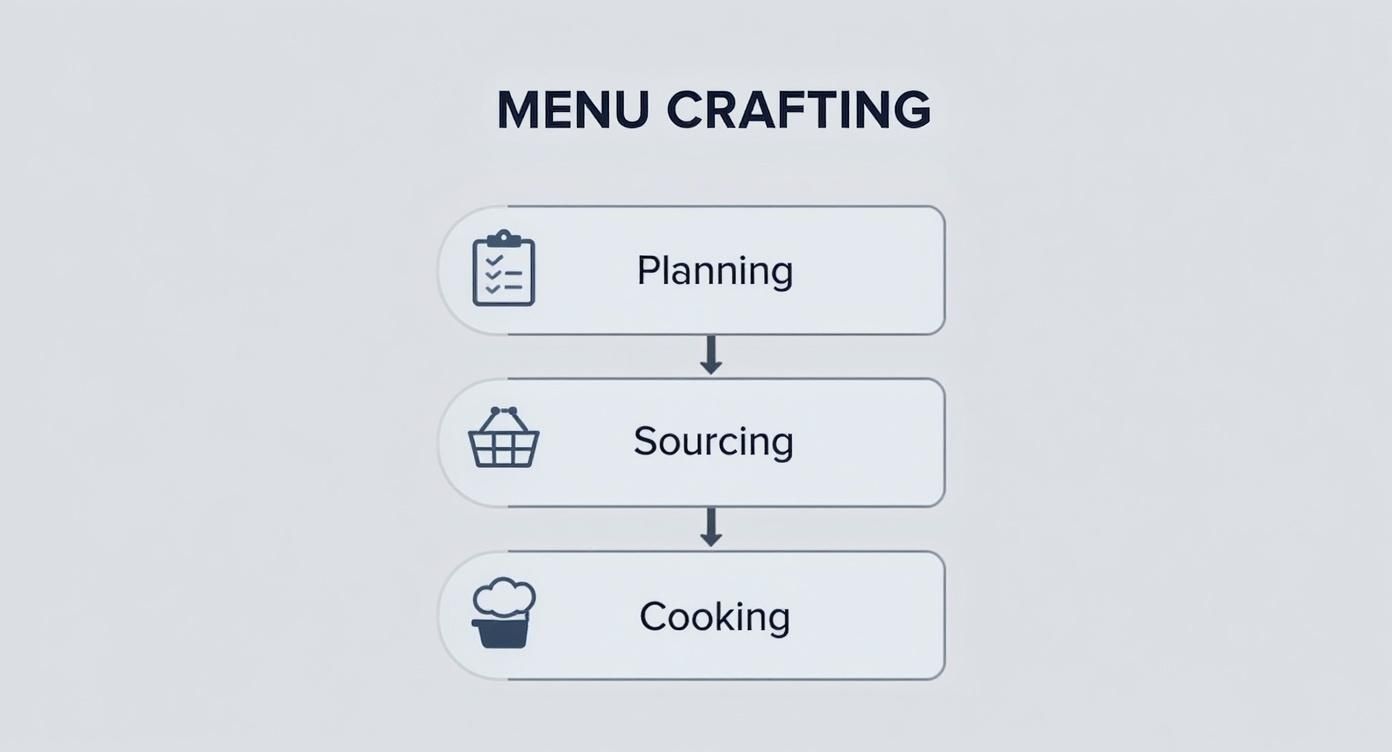 MENU CRAFTING

Planning

Sourcing

Cooking