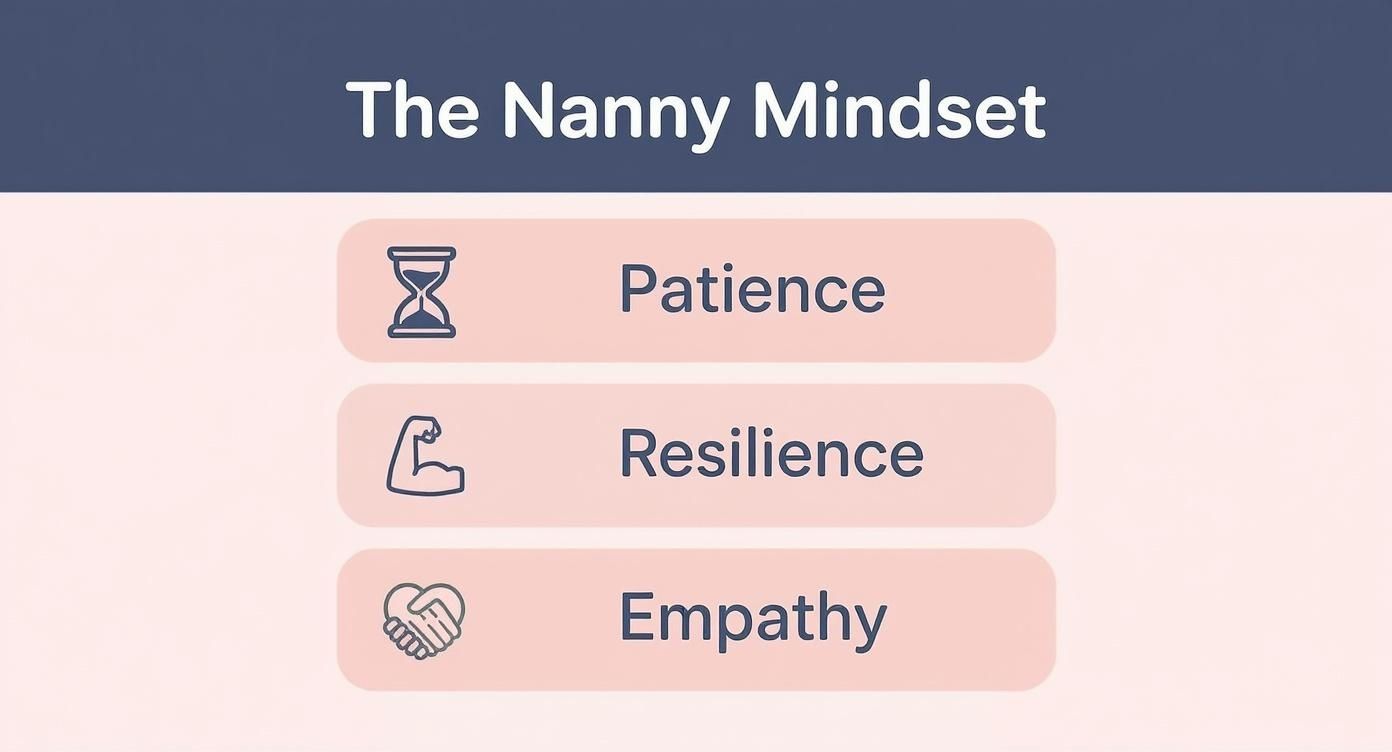 The Nanny Mindset

Patience

Resilience

Empathy