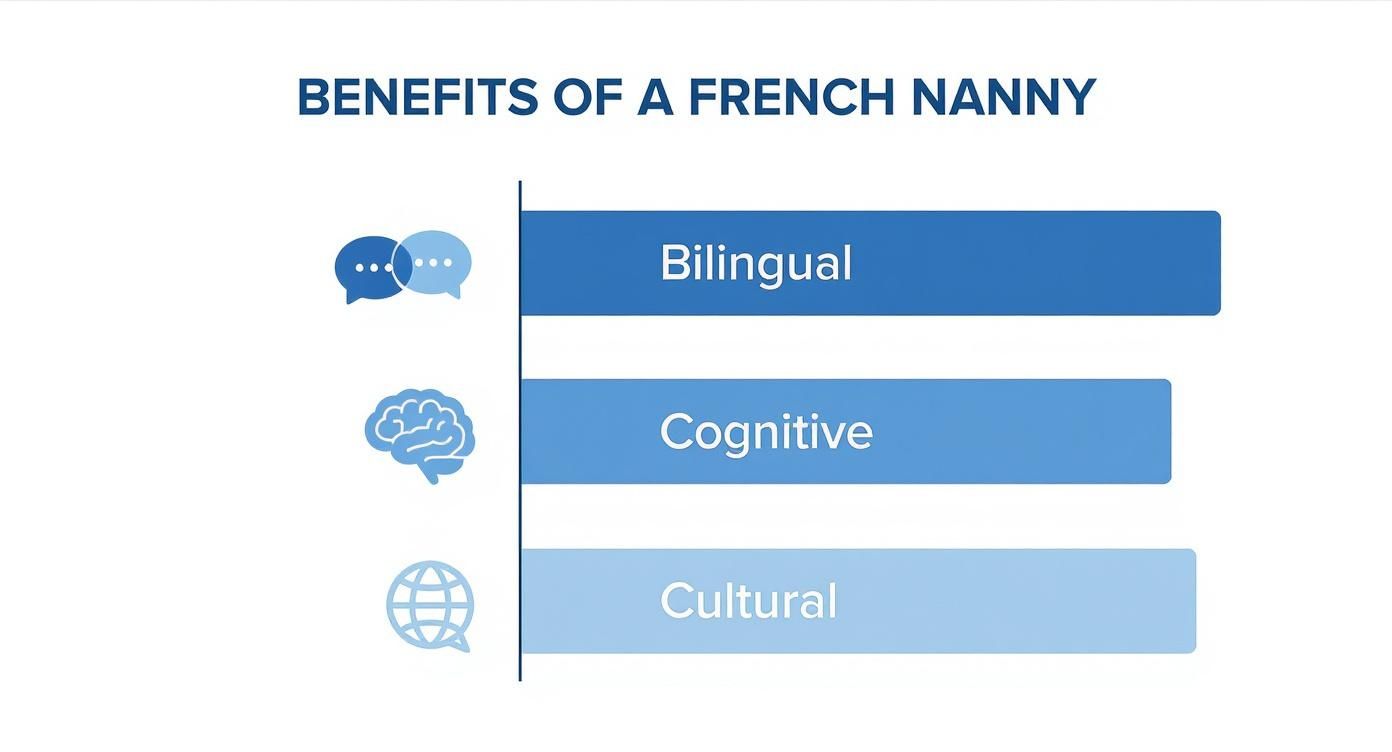 BENEFITS OF A FRENCH NANNY

Bilingual

Cognitive

Cultural