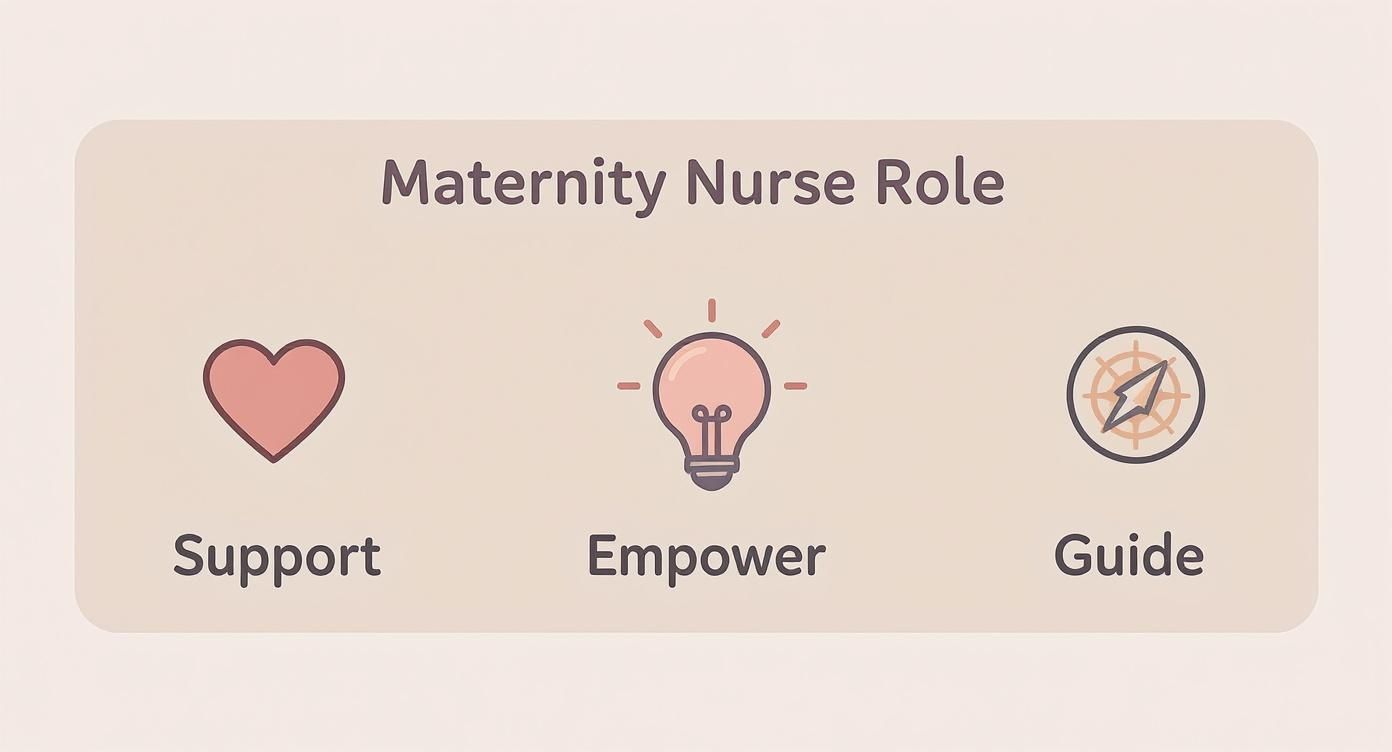 Maternity Nurse Role

Support

Empower

Guide