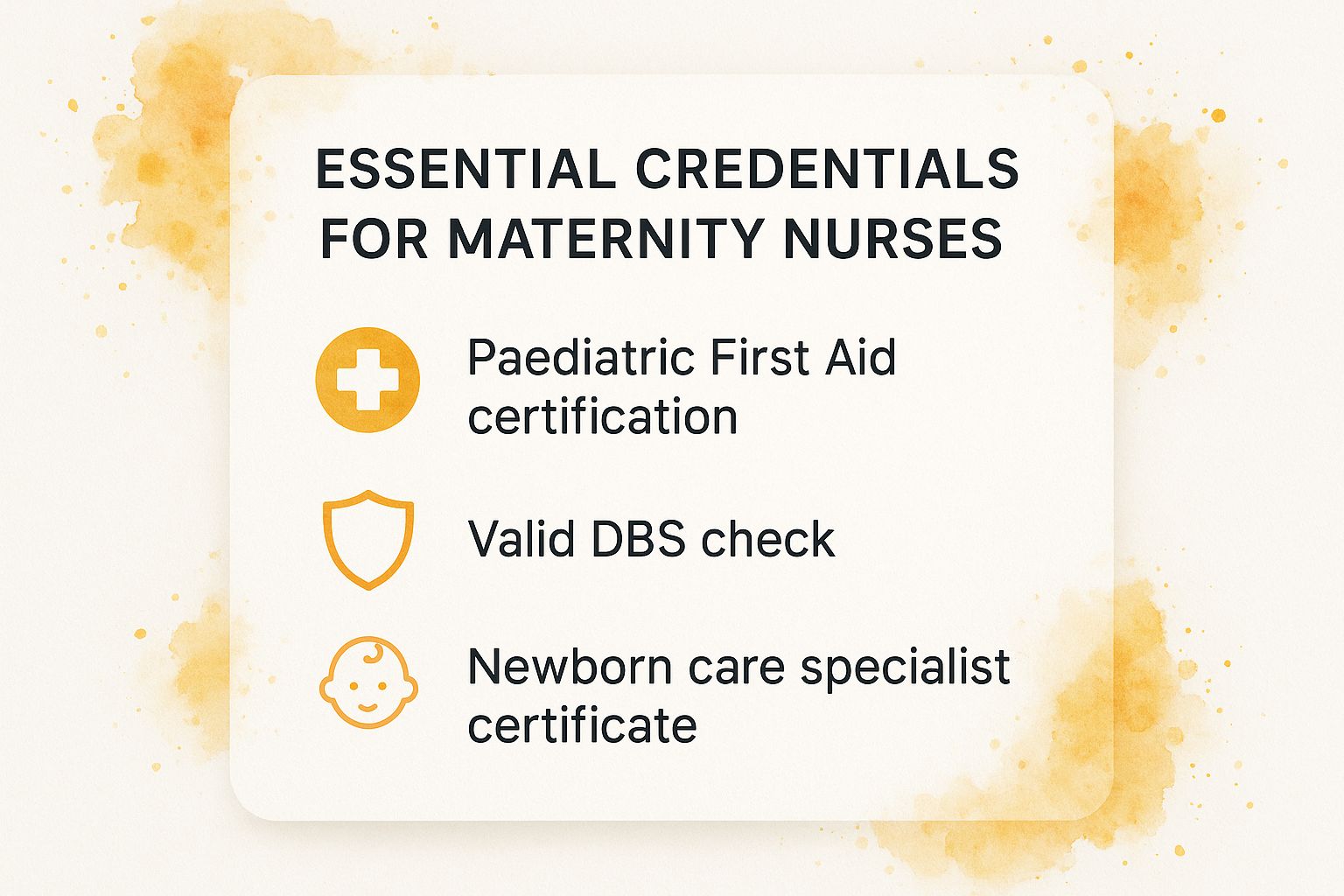 ESSENTIAL CREDENTIALS FOR MATERNITY NURSES

Paediatric First Aid certification

Valid DBS check

Newborn care specialist certificate