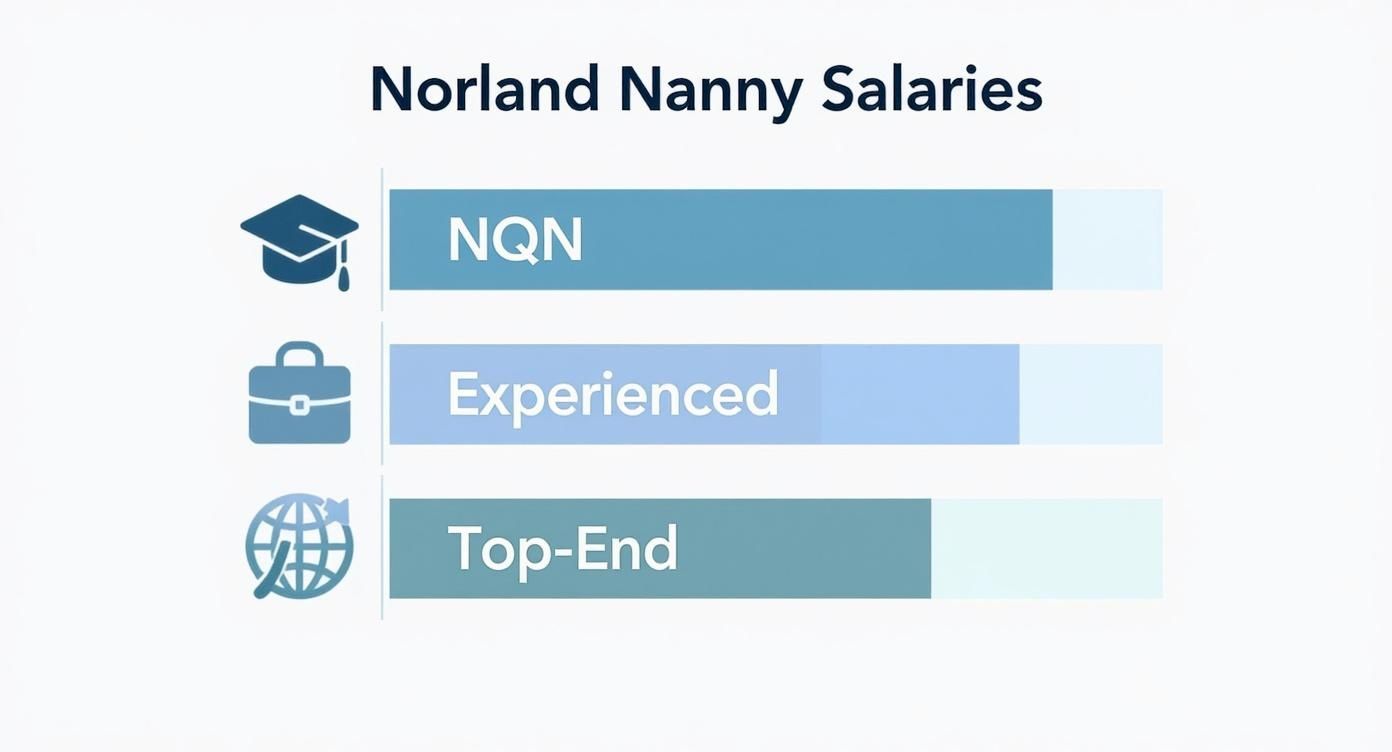 Norland Nanny Salaries

NQN

Experienced

Top-End