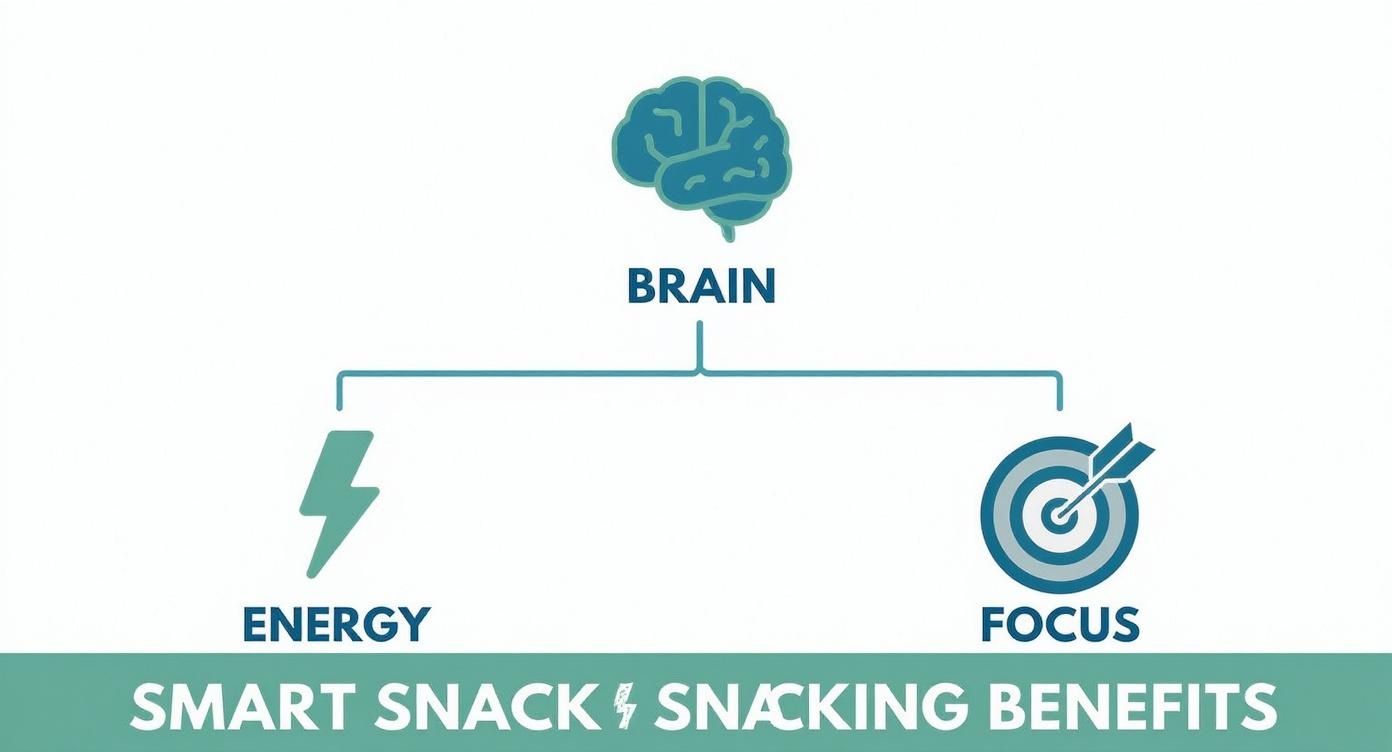 BRAIN

ENERGY

FOCUS

SMART SNACK SNACKING BENEFITS