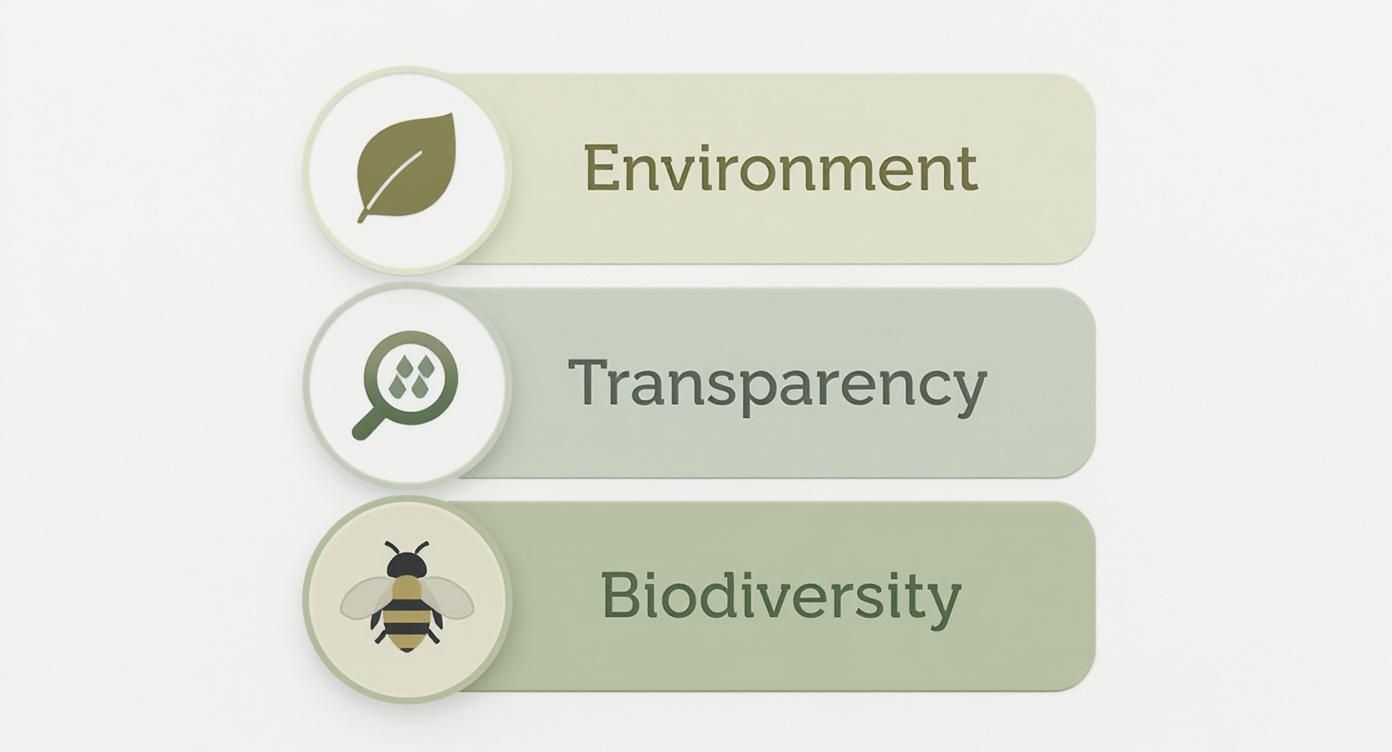 Environment

Transparency

Biodiversity