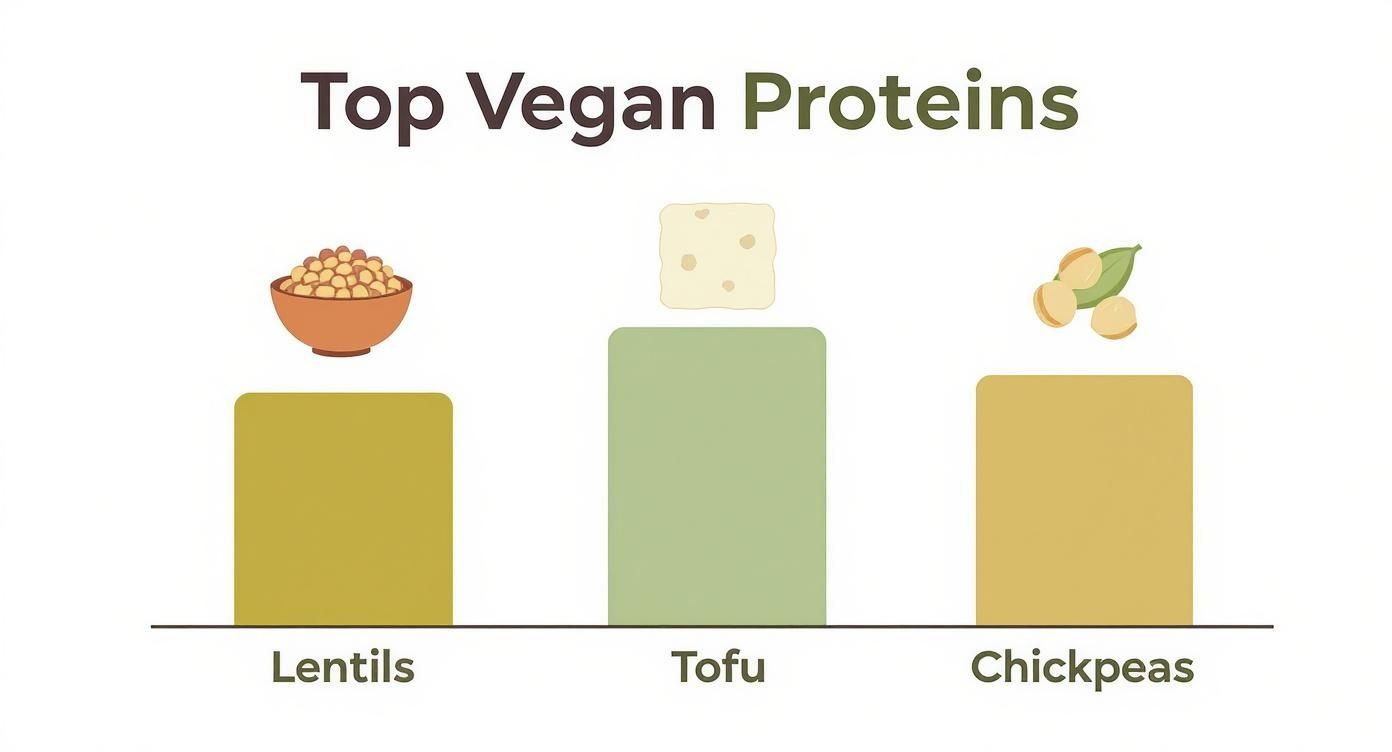 Top Vegan Proteins

Lentils

Tofu

Chickpeas