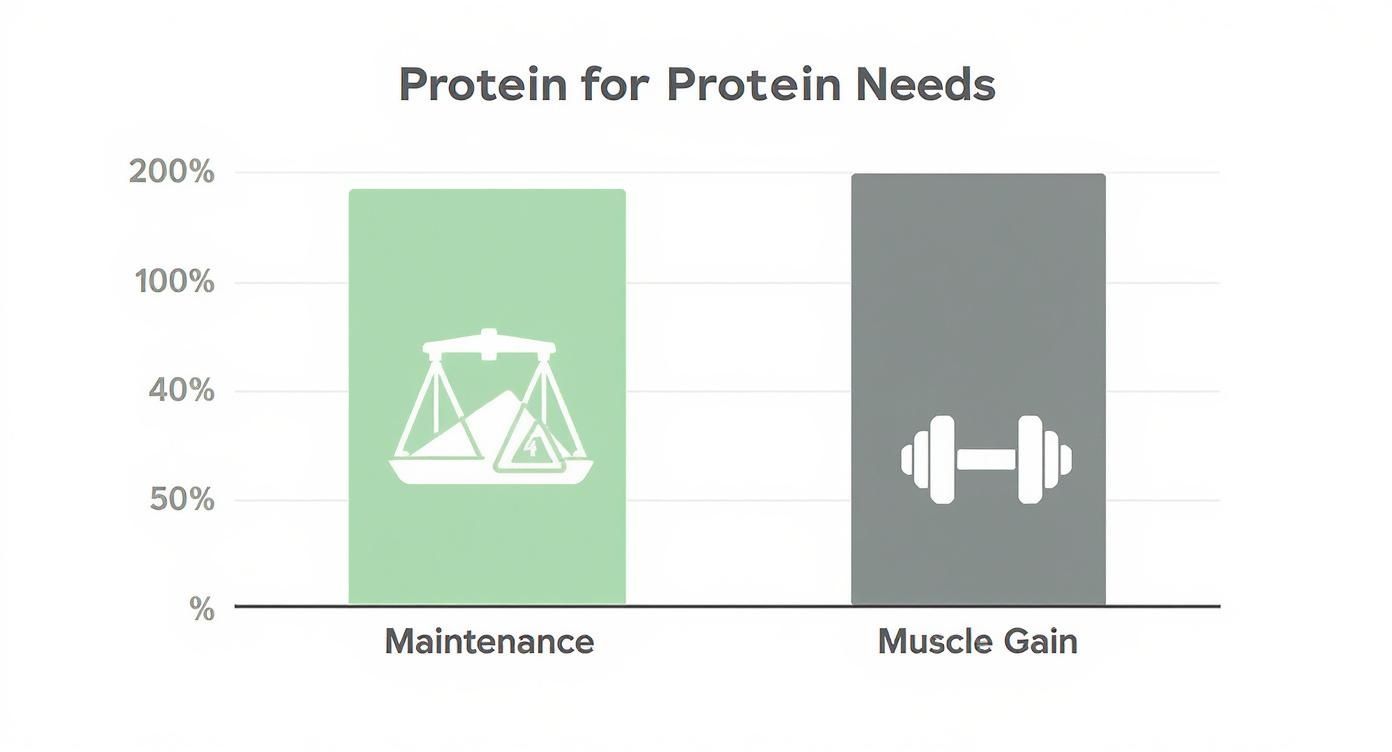 Protein for Protein Needs

200%

100%

40%

50%

%

4

Maintenance

Muscle Gain