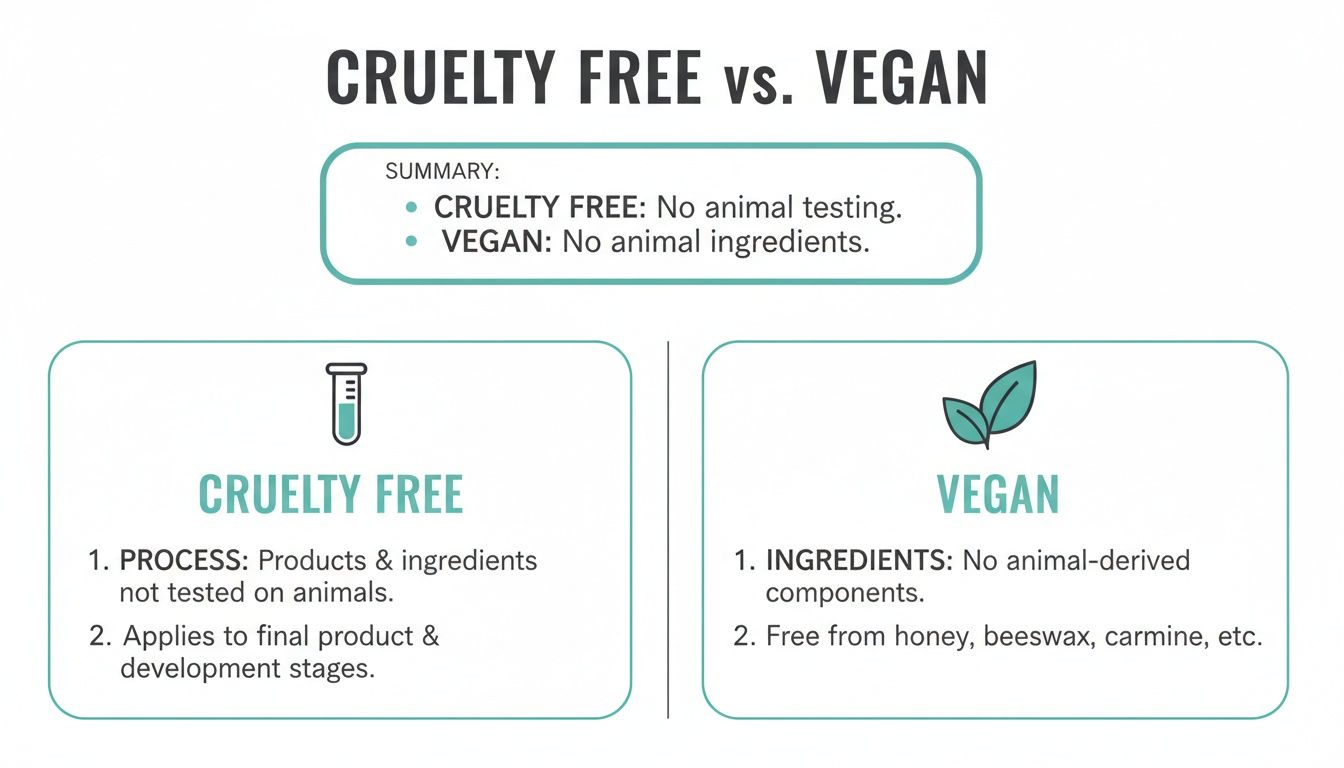 CRUELTY FREE vs. VEGAN

SUMMARY:
• CRUELTY FREE: No animal testing.
• VEGAN: No animal ingredients.

CRUELTY FREE

1. PROCESS: Products & ingredients not tested on animals.
2. Applies to final product & development stages.

VEGAN

1. INGREDIENTS: No animal-derived components.
2. Free from honey, beeswax, carmine, etc.