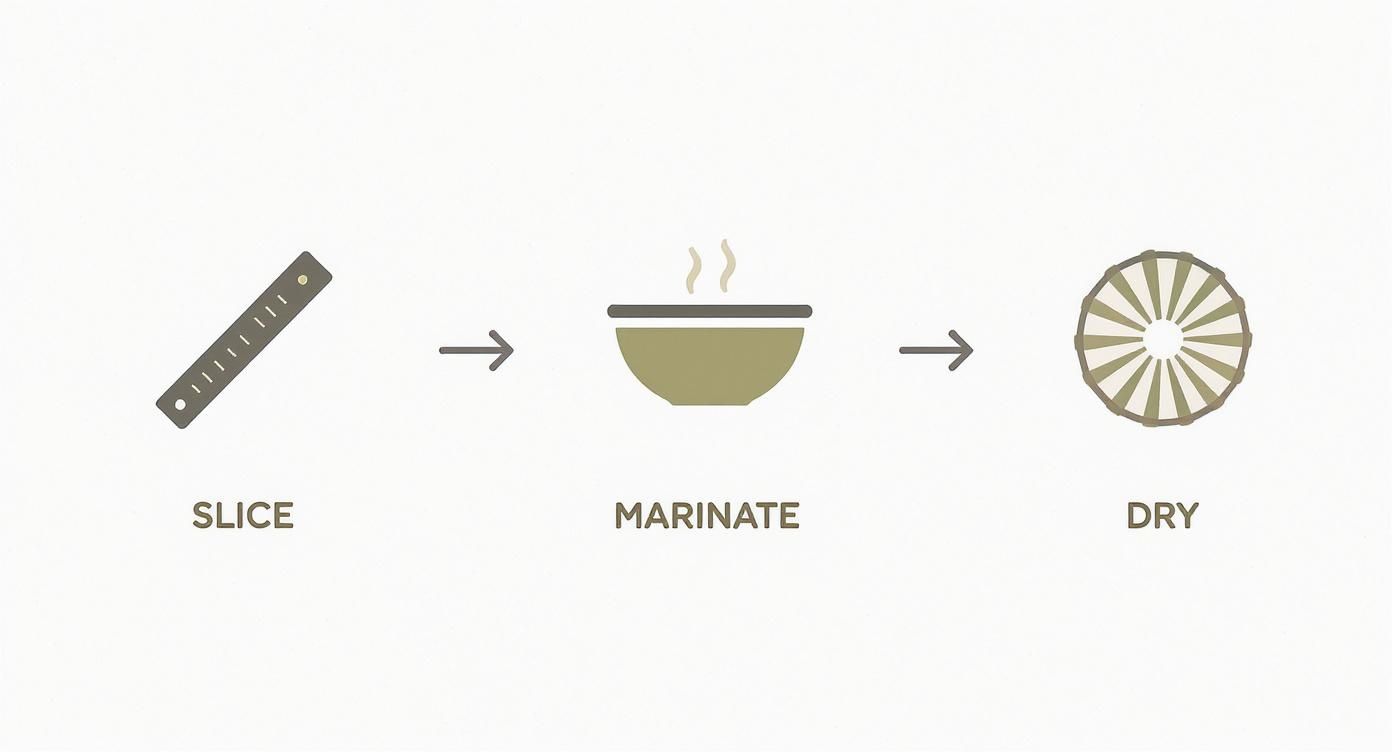 SLICE

MARINATE

DRY