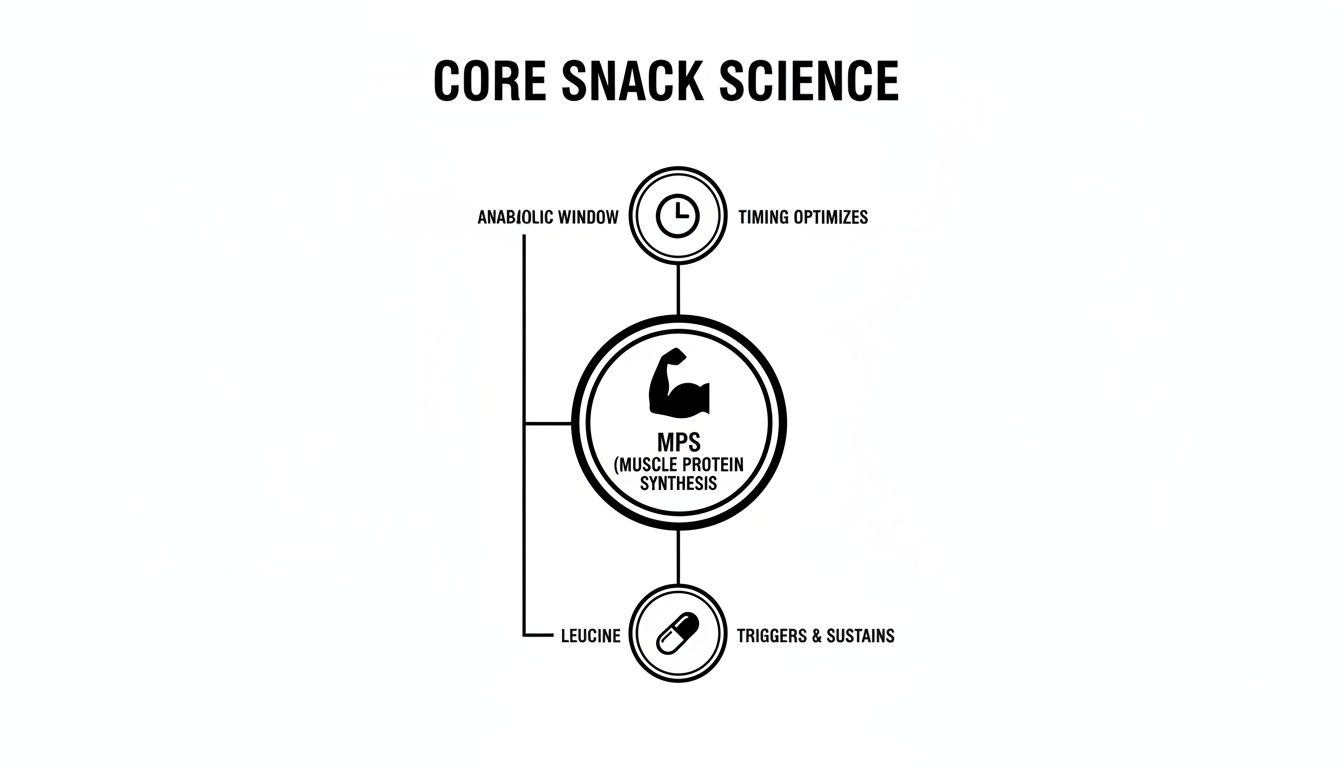 CORE SNACK SCIENCE

ANABIOLIC WINDOW

TIMING OPTIMIZES

MPS
(MUSCLE PROTEIN SYNTHESIS

LEUCINE

TRIGGERS & SUSTAINS