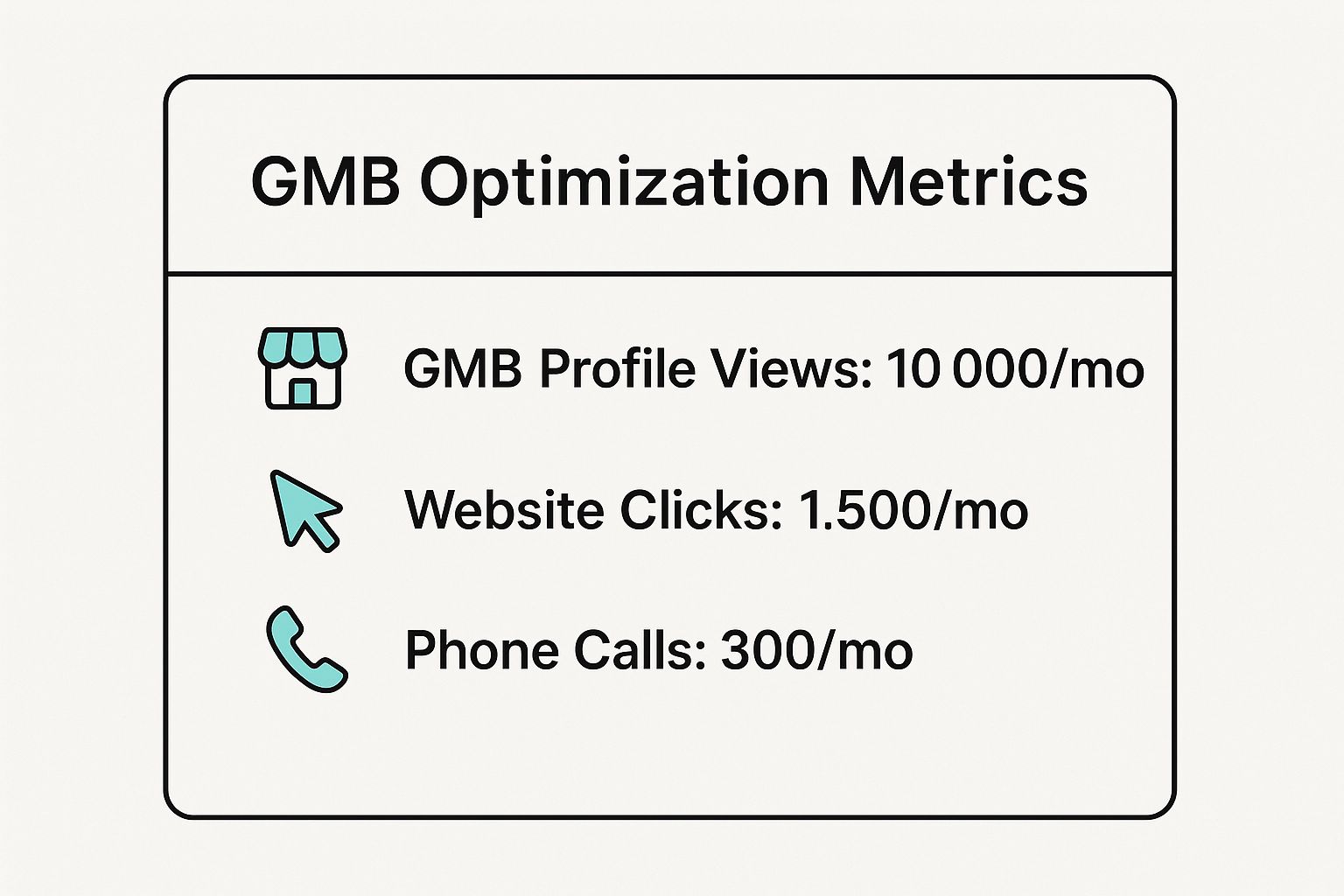 GMB Optimization Metrics

GMB Profile Views: 10 000/mo

Website Clicks: 1.500/mo

Phone Calls: 300/mo