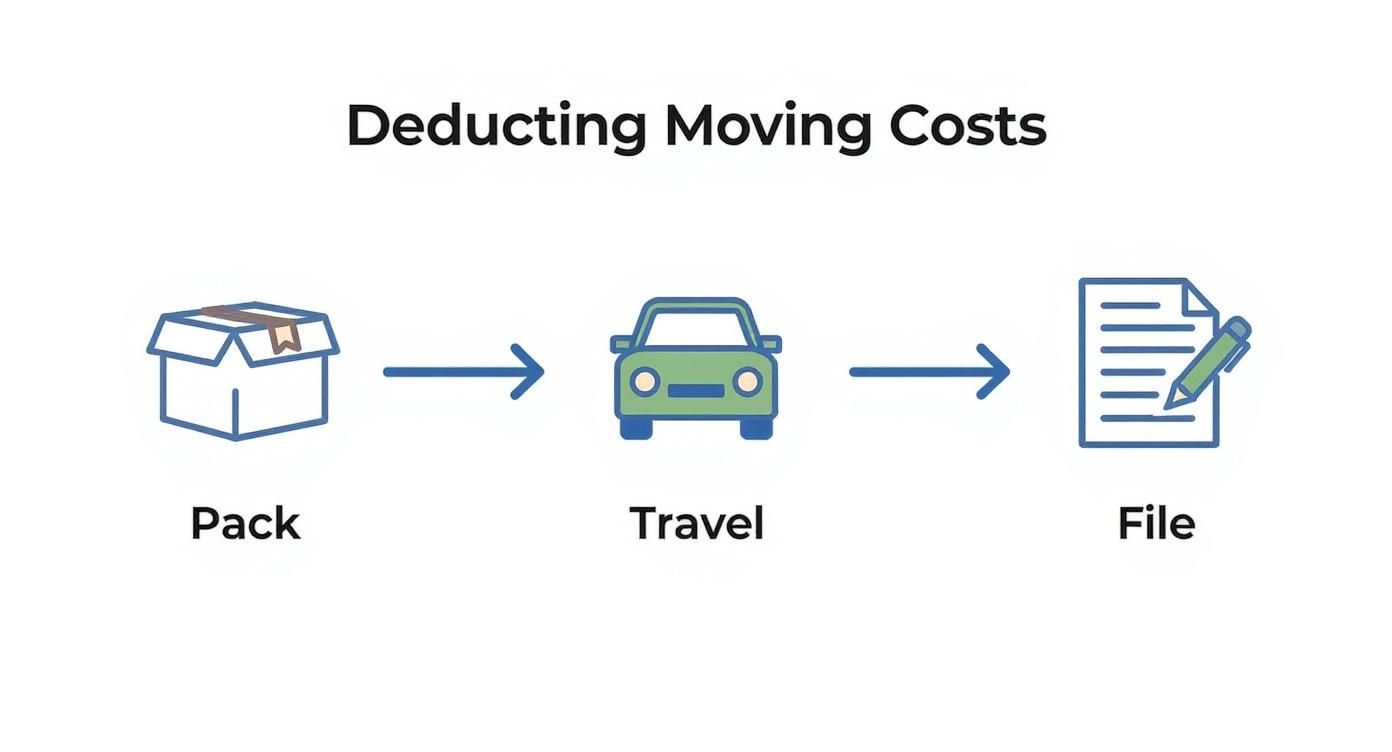 Deducting Moving Costs

Pack

Travel

File