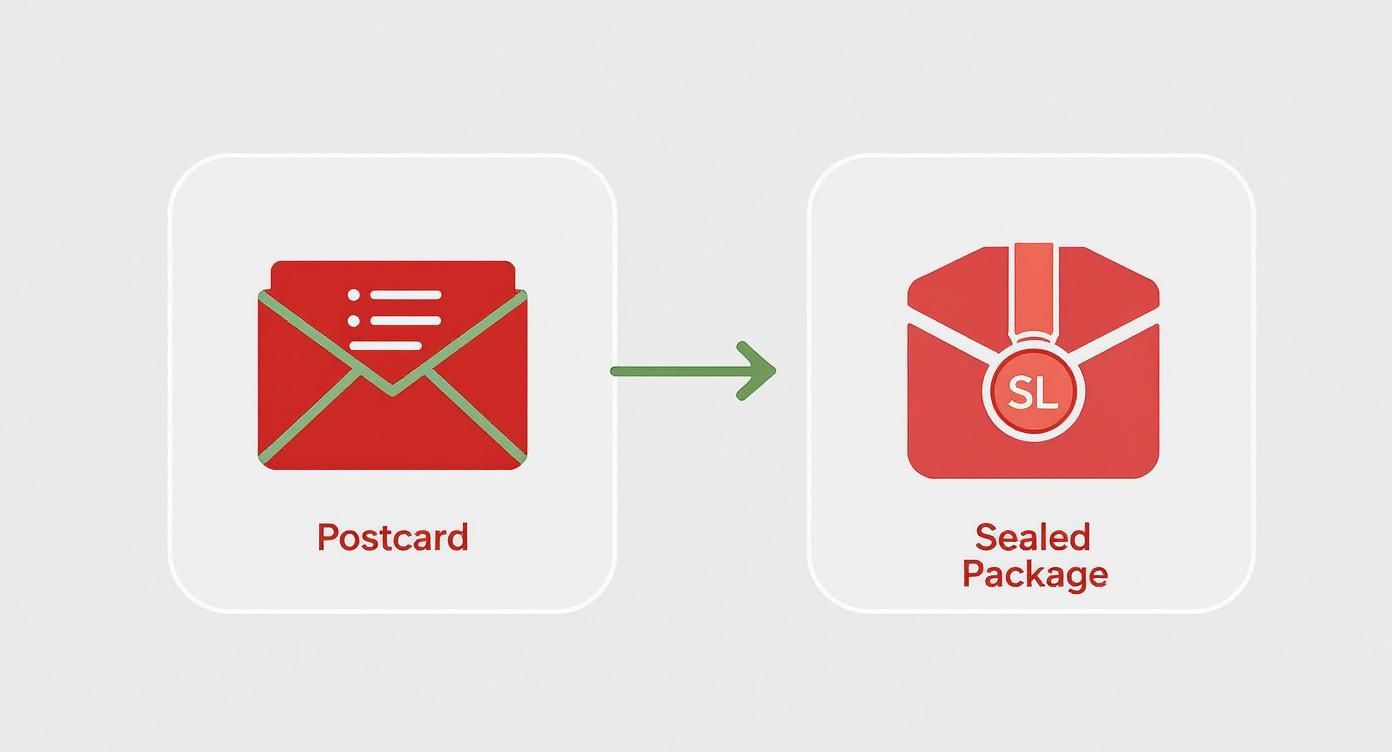 Postcard

SL

Sealed Package