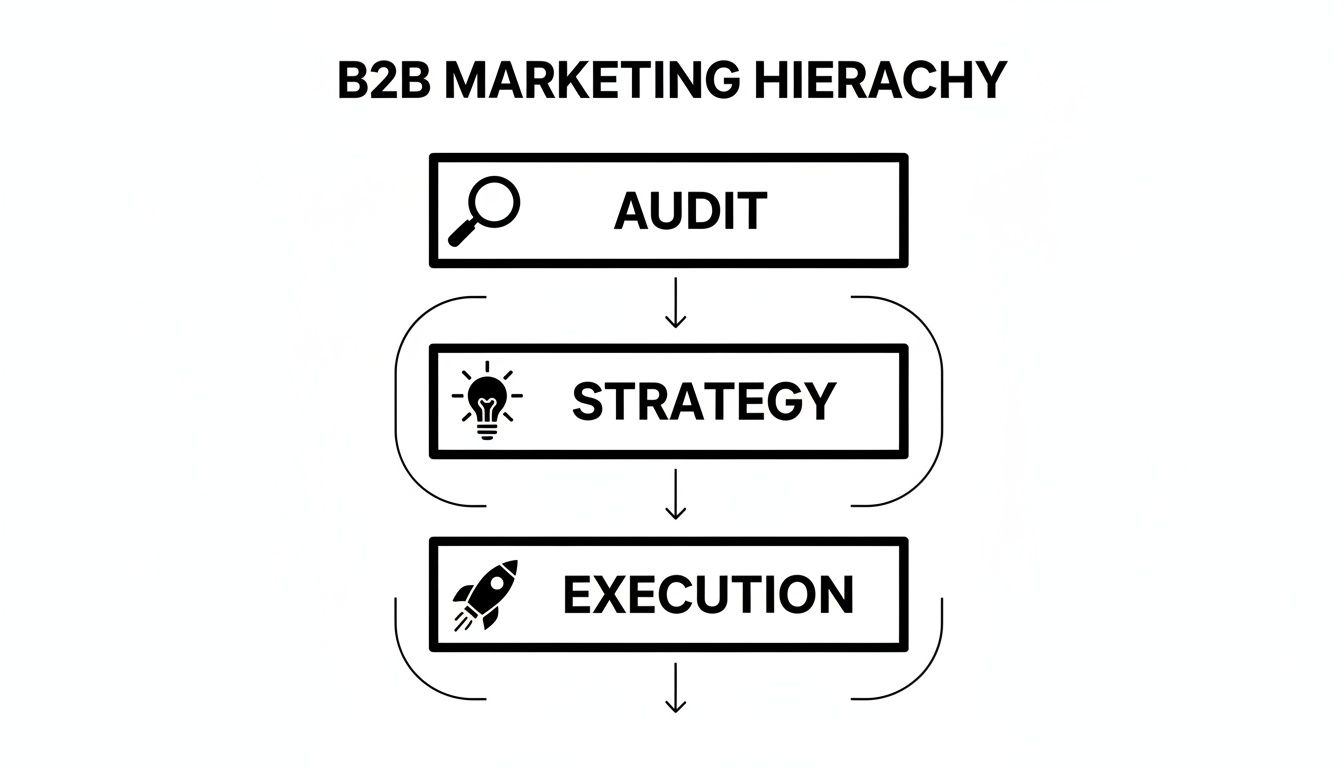 B2B MARKETING HIERACHY

AUDIT

STRATEGY

EXECUTION