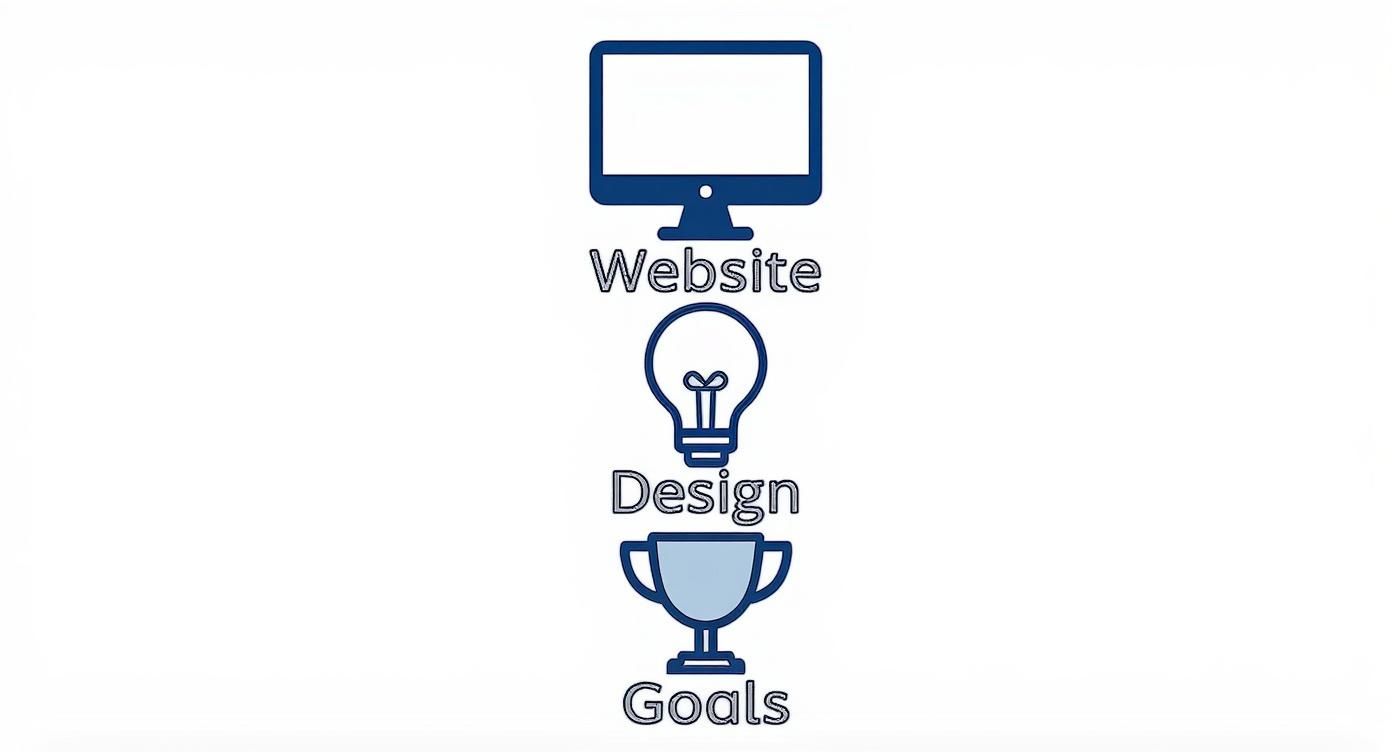 Website

Design

Goals