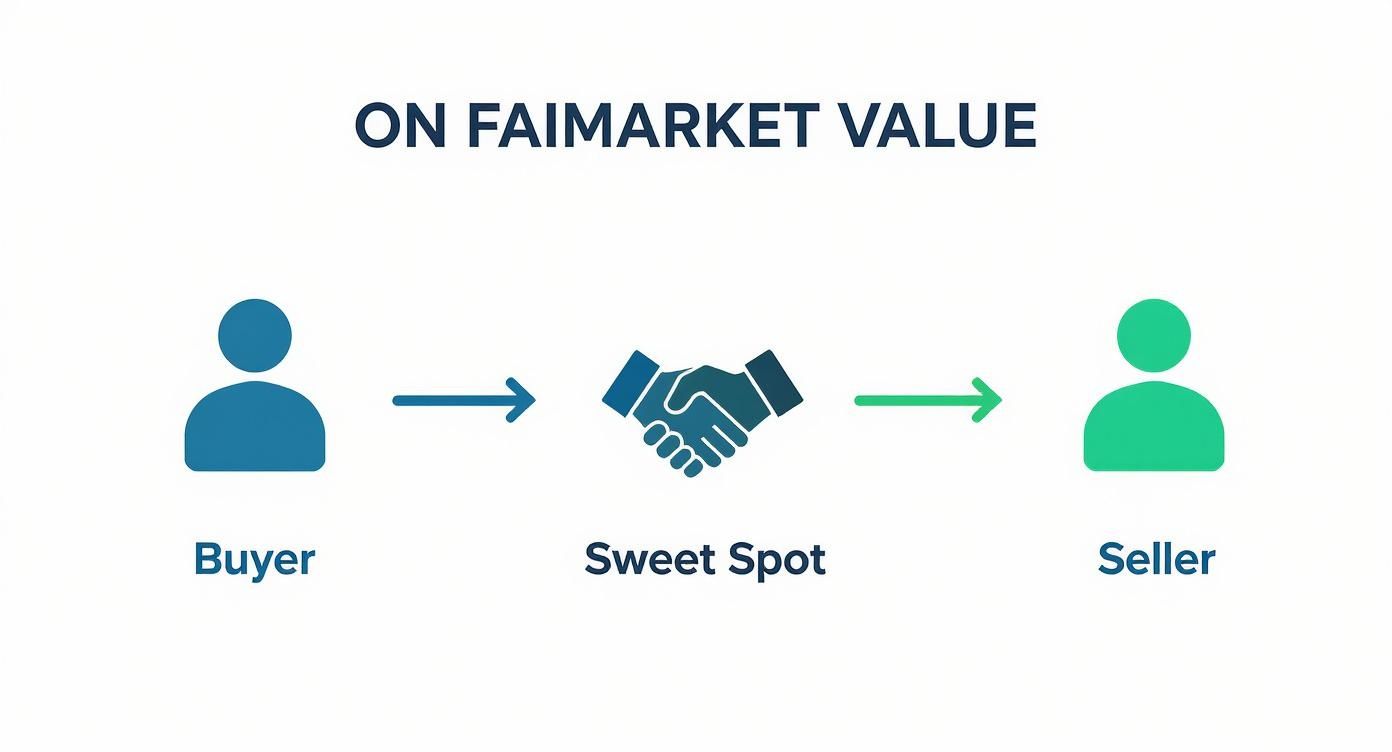 ON FAIMARKET VALUE

Buyer

Sweet Spot

Seller