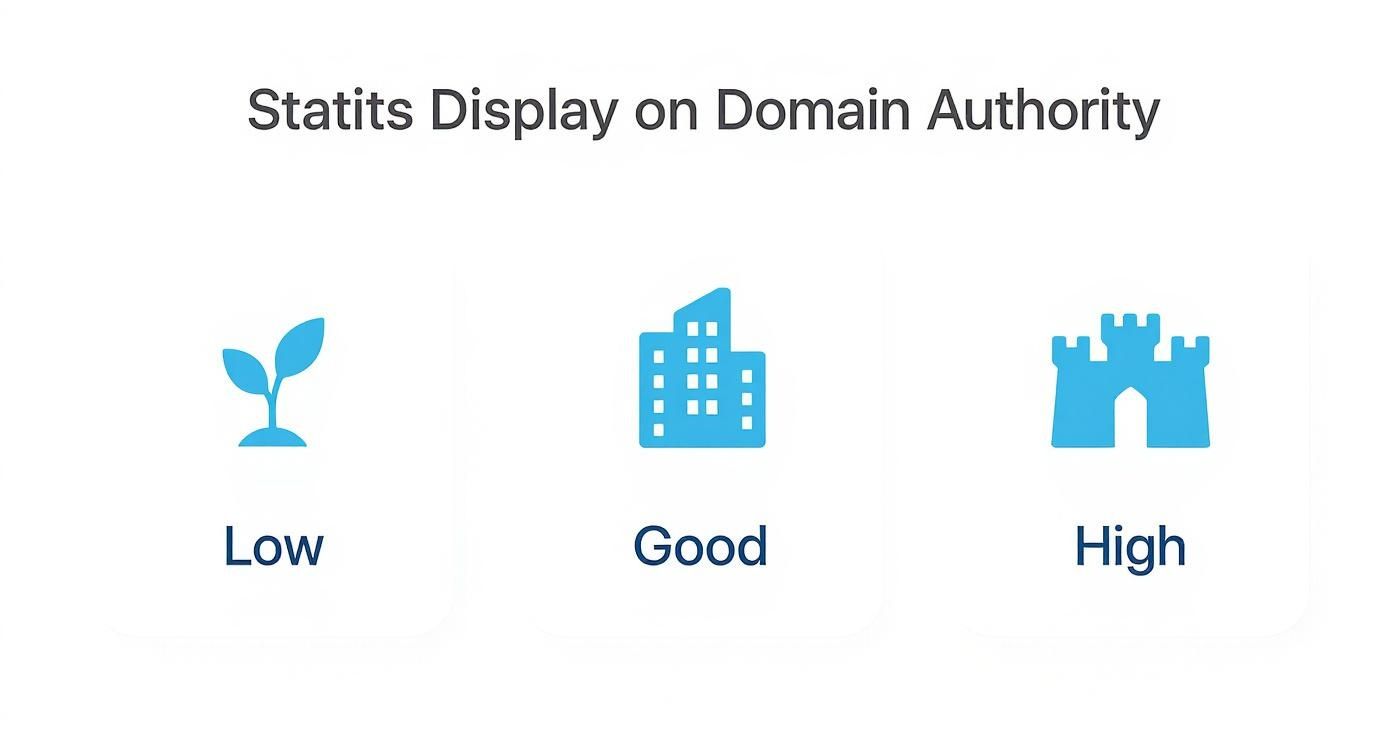 Statits Display on Domain Authority

Low

Good

High