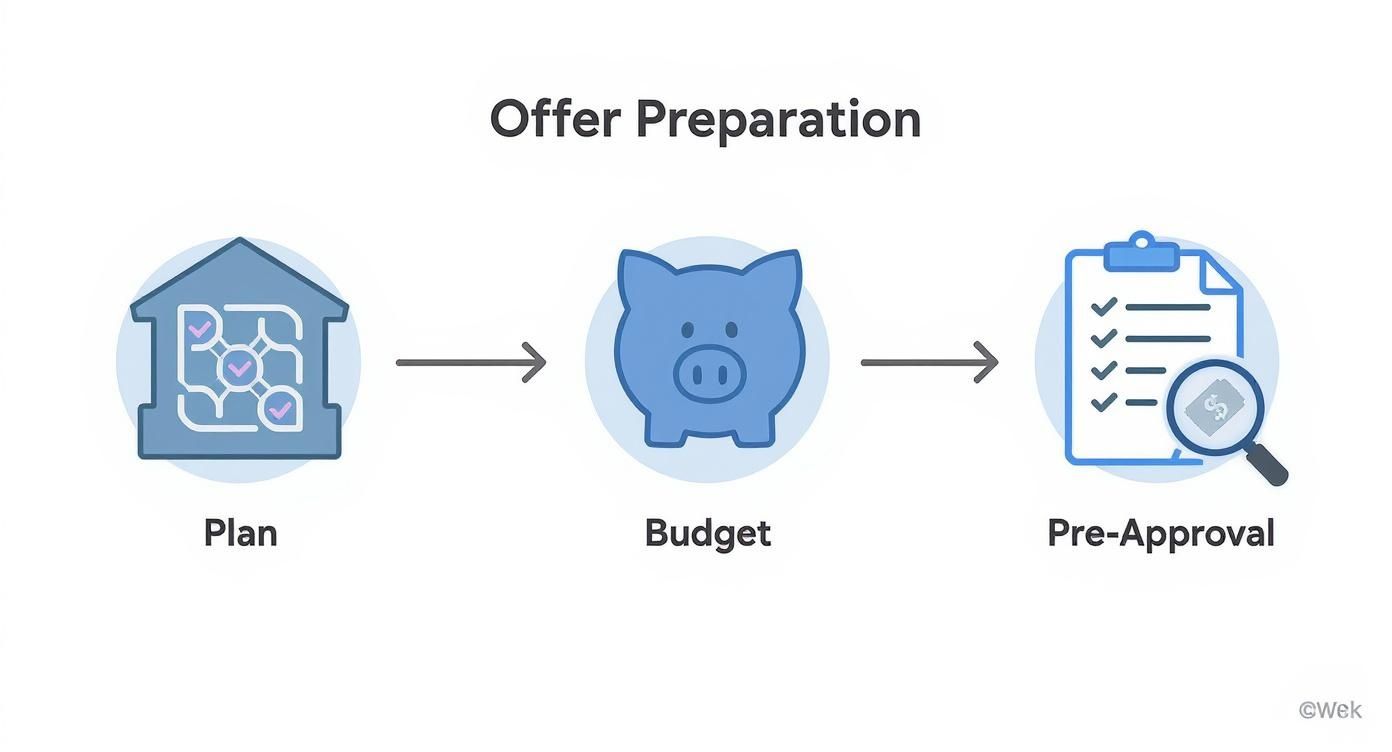 Offer Preparation

Plan

Budget

Pre-Approval

©Wek