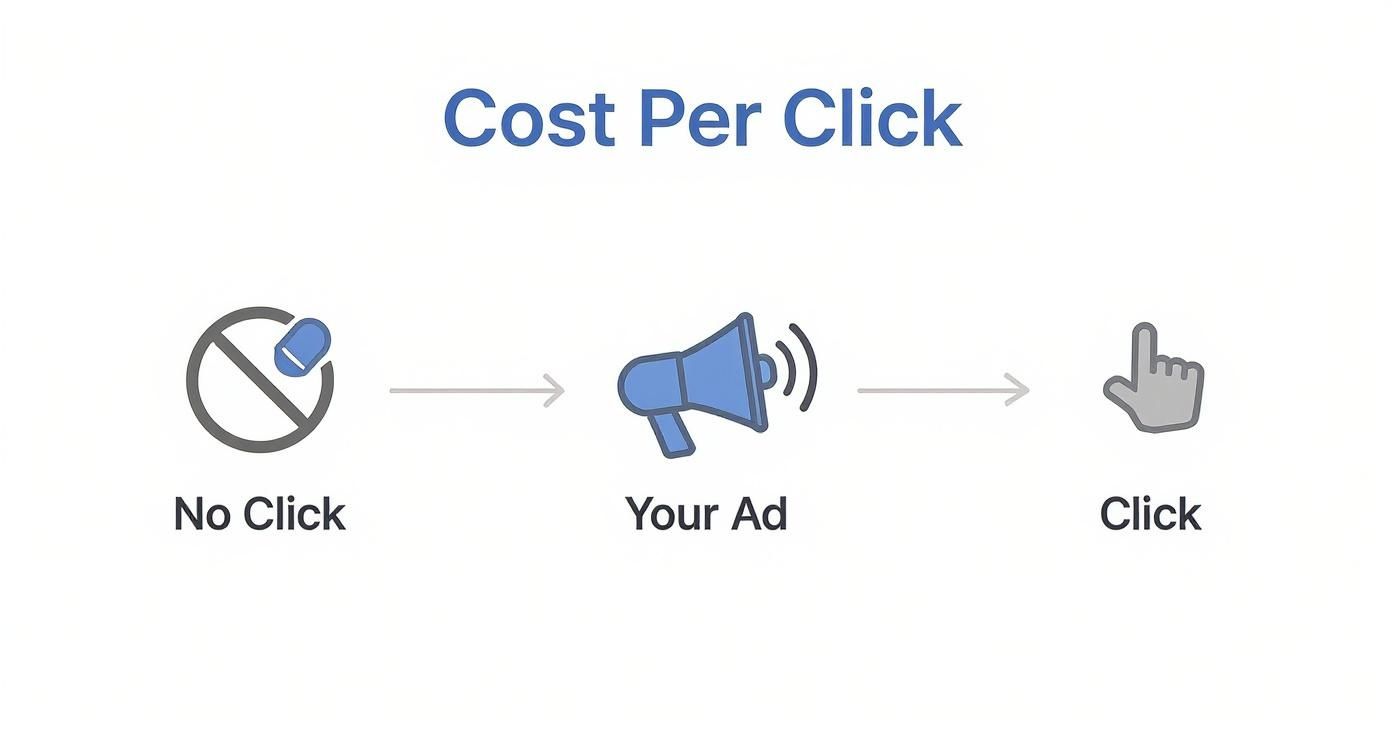 Cost Per Click

No Click

Your Ad

Click