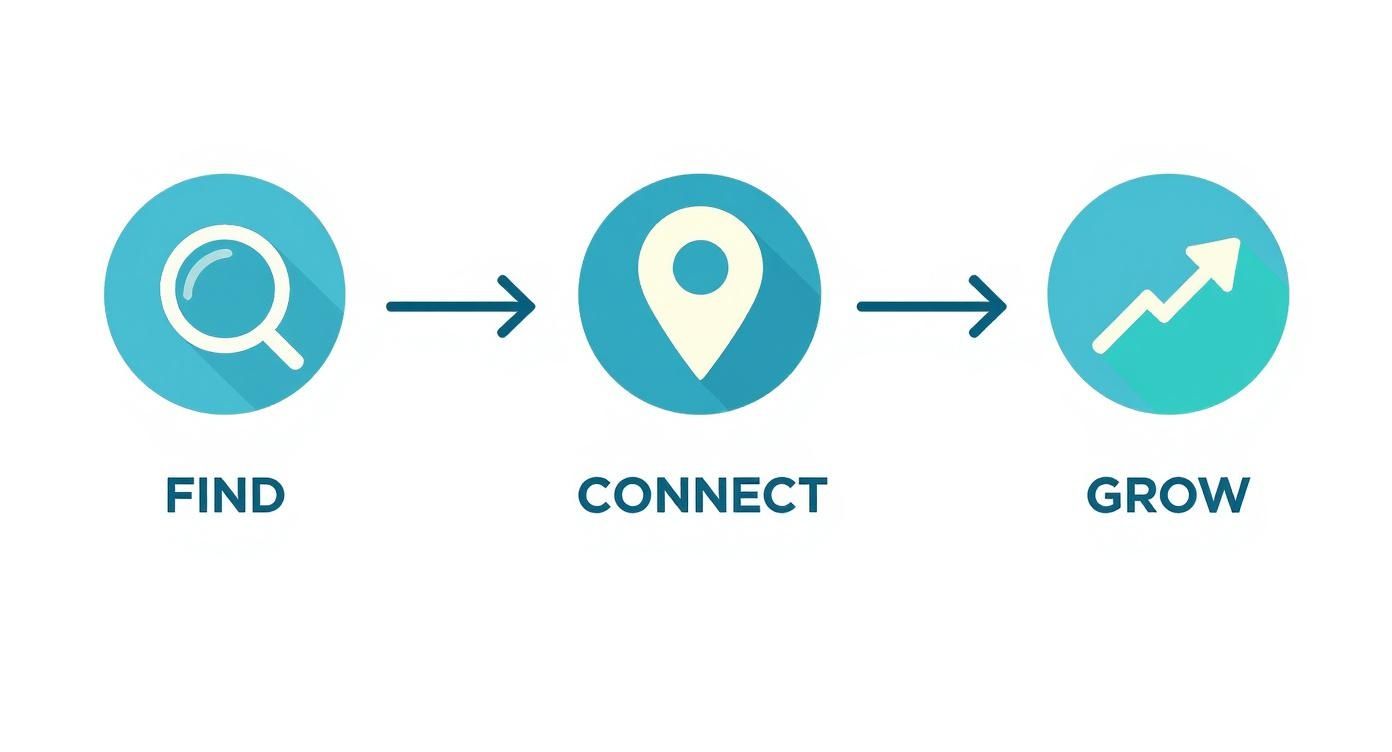 FIND

CONNECT

GROW