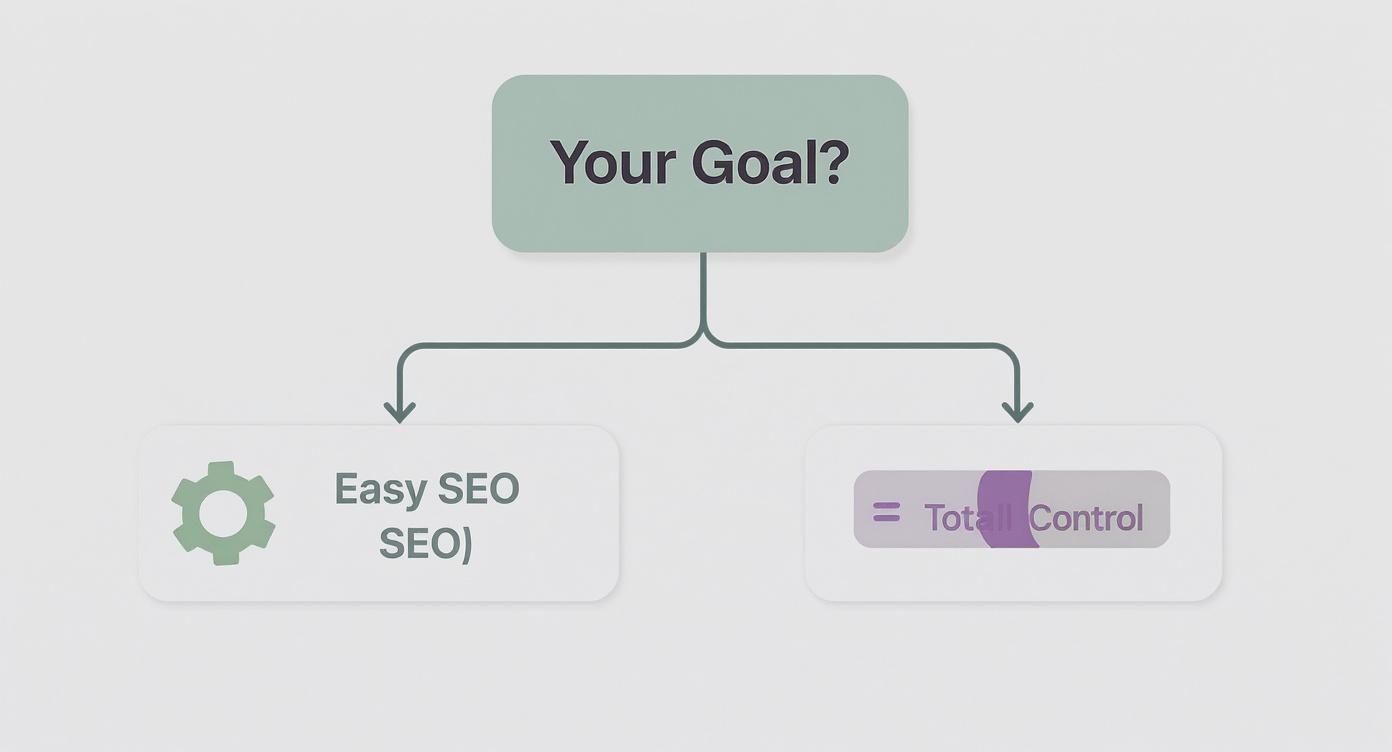 Your Goal?

Easy SEO
SEO)

=  Totall Control